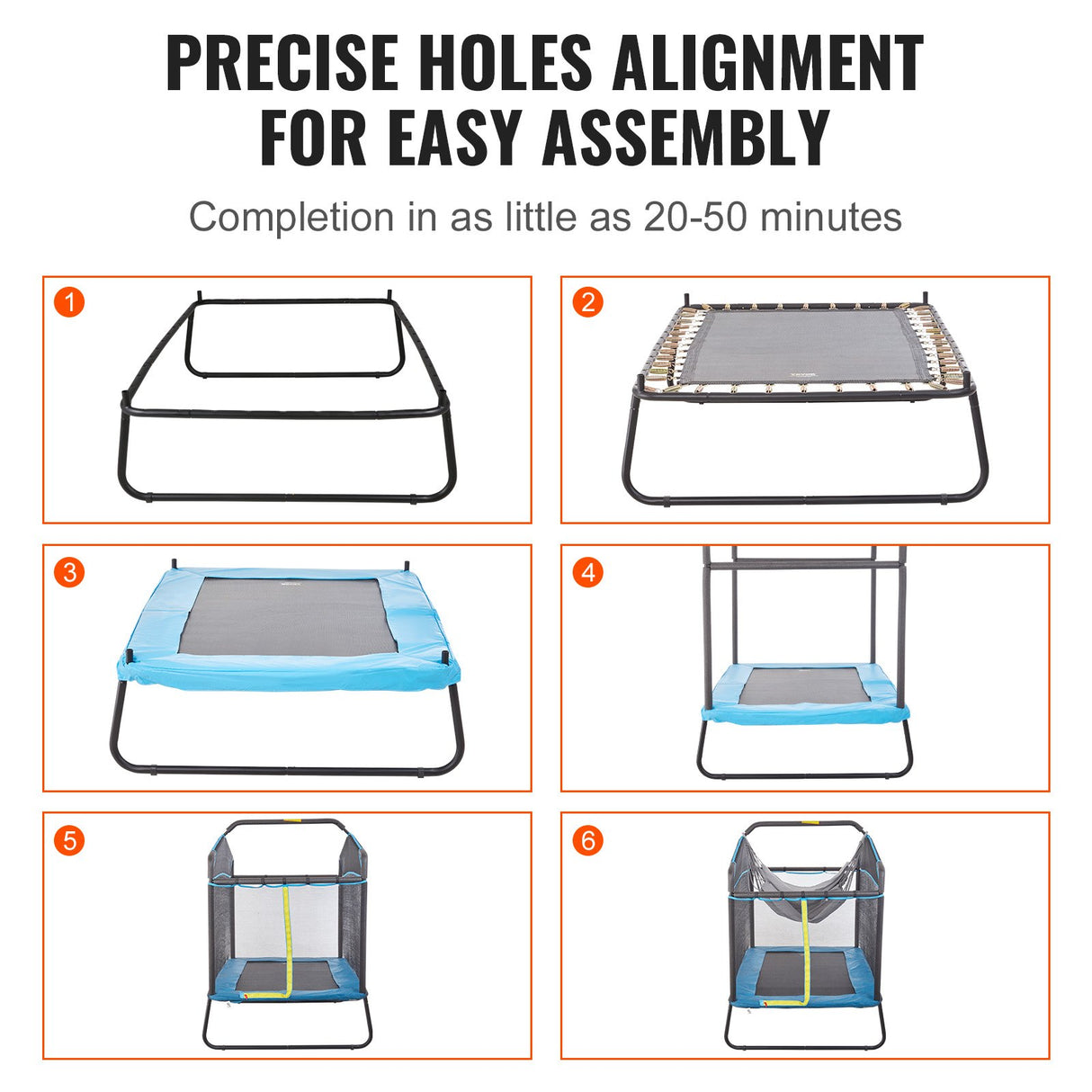 PRECISE HOLES ALIGNMENT FOR EASY ASSEMBLY

Completion in as little as 20-50 minutes

1

2

3

4

5

6