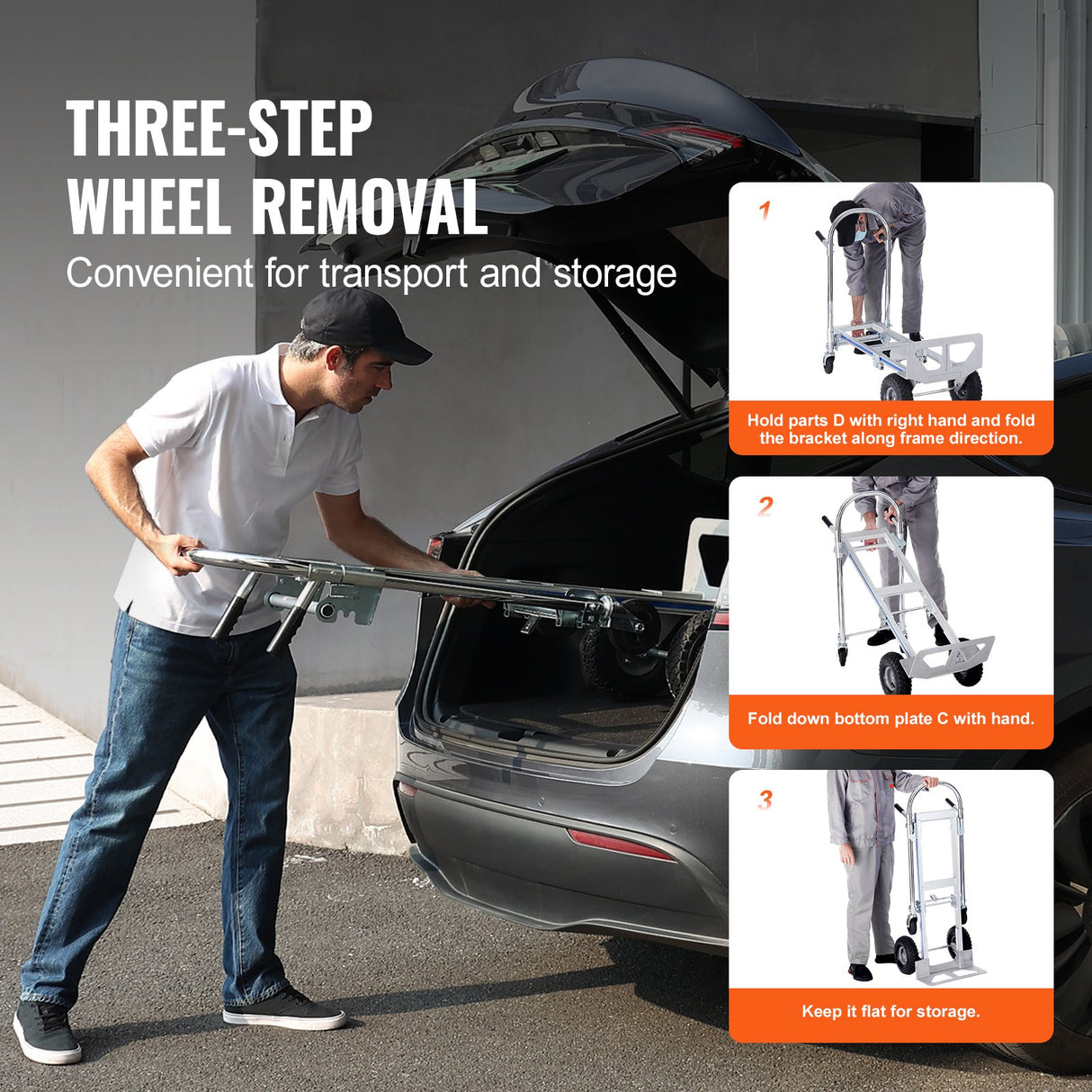 THREE-STEP WHEEL REMOVAL

Convenient for transport and storage

1

Hold parts D with right hand and fold the bracket along frame direction.

2

Fold down bottom plate C with hand.

3

Keep it flat for storage.