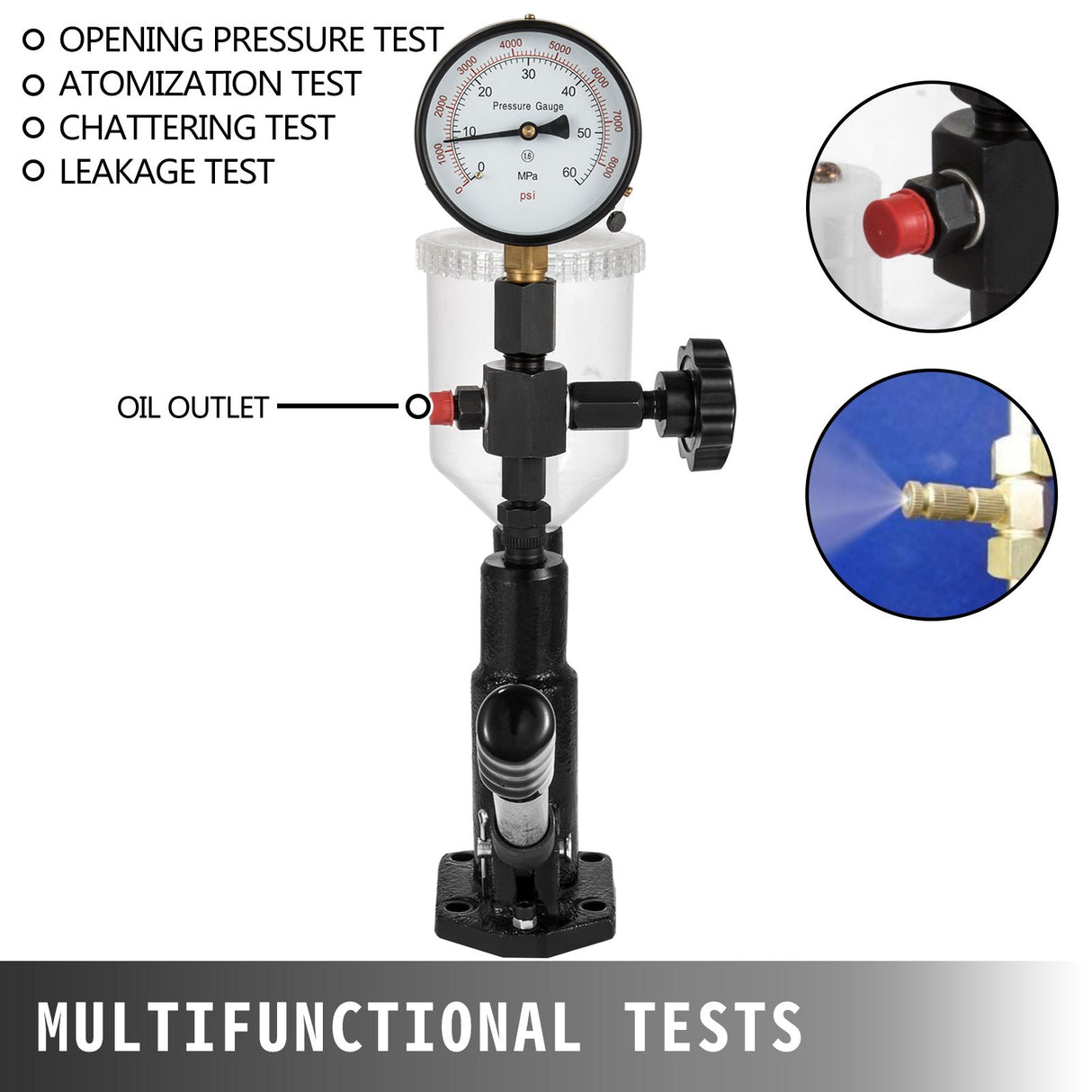 OPENING PRESSURE TEST
ATOMIZATION TEST
CHATTERING TEST
LEAKAGE TEST

0
1000
2000
3000
4000
5000
6000
7000
8000
0
10
20
30
40
50
60
Pressure Gauge
1.6
MPa
psi

OIL OUTLET

MULTIFUNCTIONAL TESTS