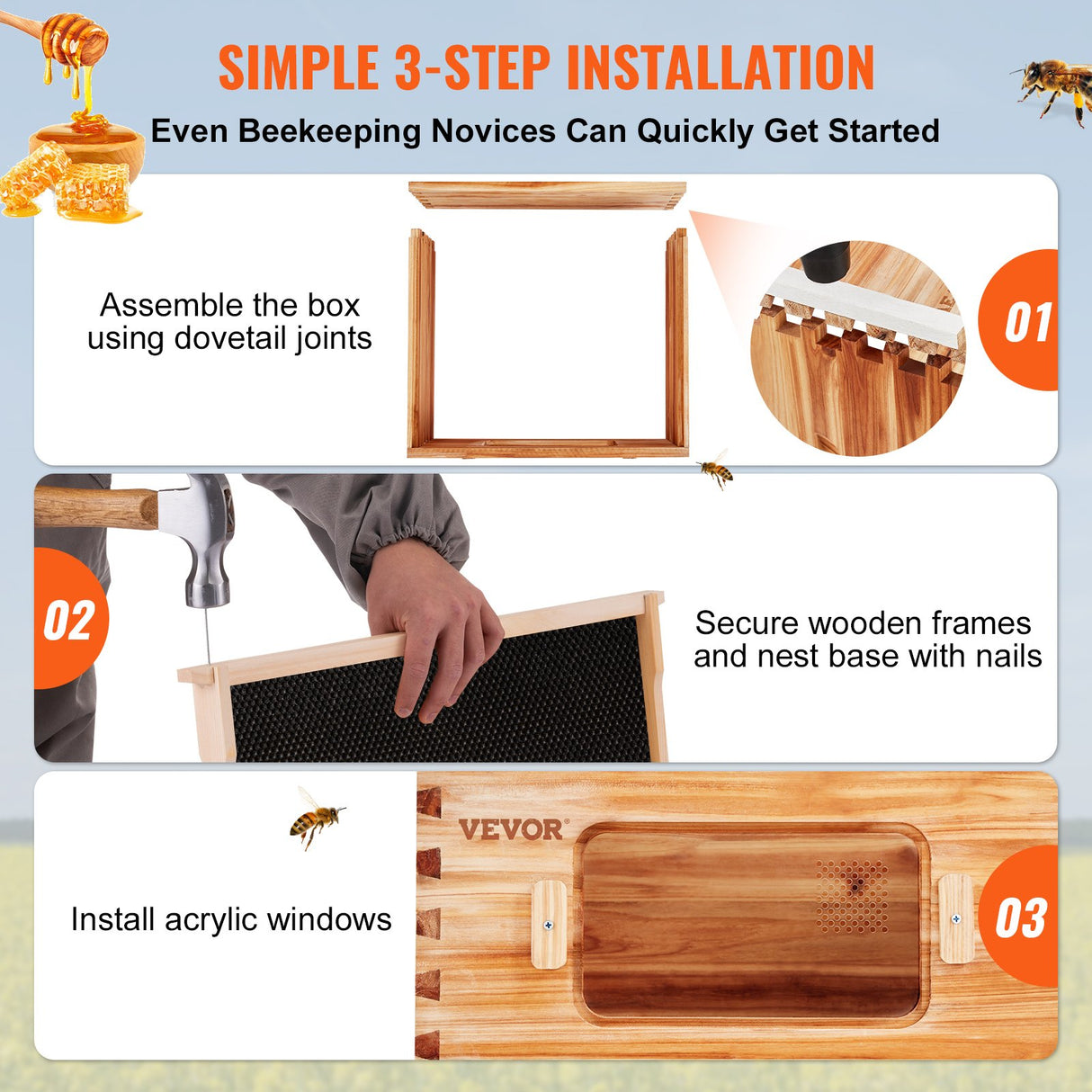 SIMPLE 3-STEP INSTALLATION

Even Beekeeping Novices Can Quickly Get Started

Assemble the box using dovetail joints

01

02

Secure wooden frames and nest base with nails

VEVOR®

Install acrylic windows

03