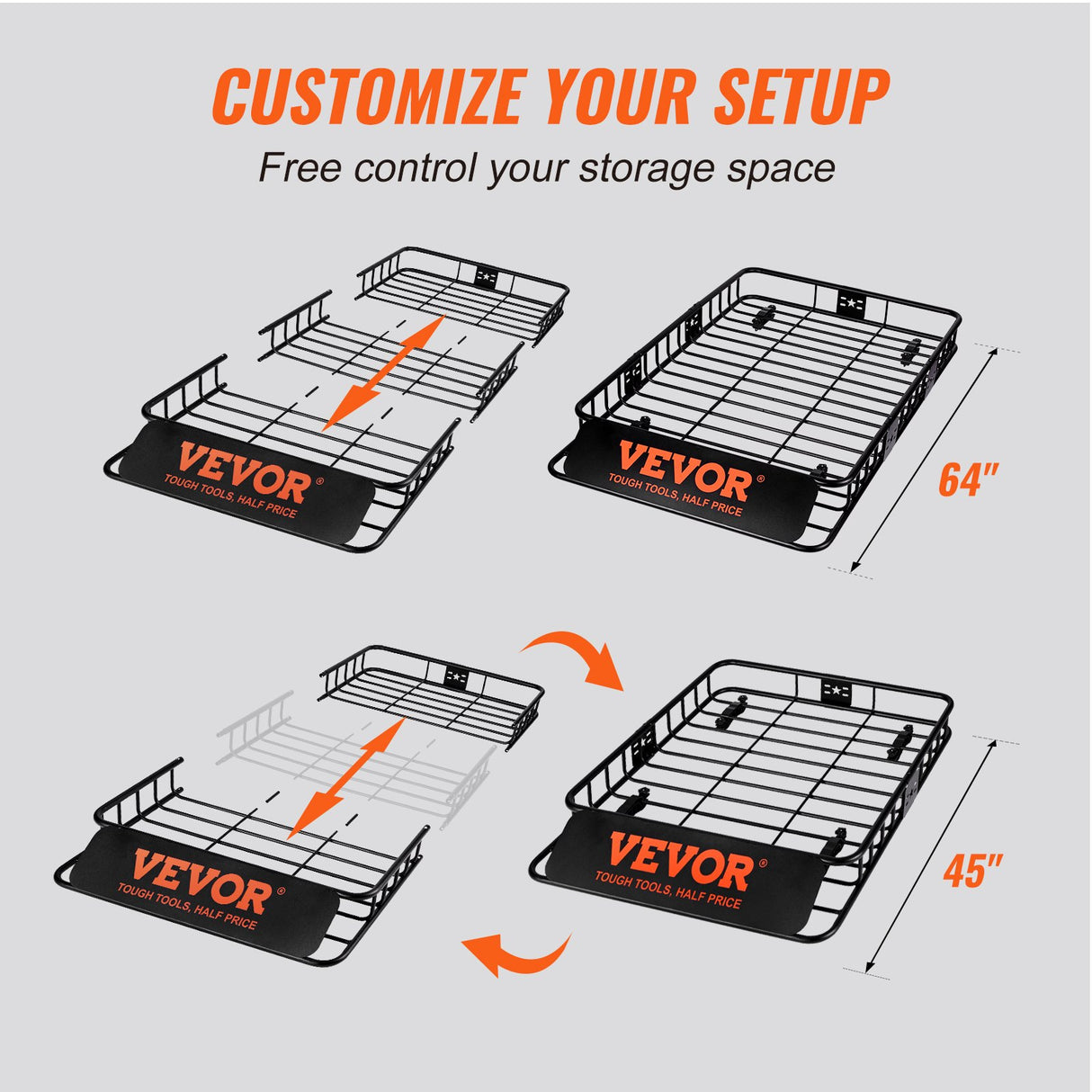 CUSTOMIZE YOUR SETUP

Free control your storage space

VEVOR®
TOUGH TOOLS, HALF PRICE

VEVOR®
TOUGH TOOLS, HALF PRICE

64"

VEVOR®
TOUGH TOOLS, HALF PRICE

VEVOR®
TOUGH TOOLS, HALF PRICE

45"