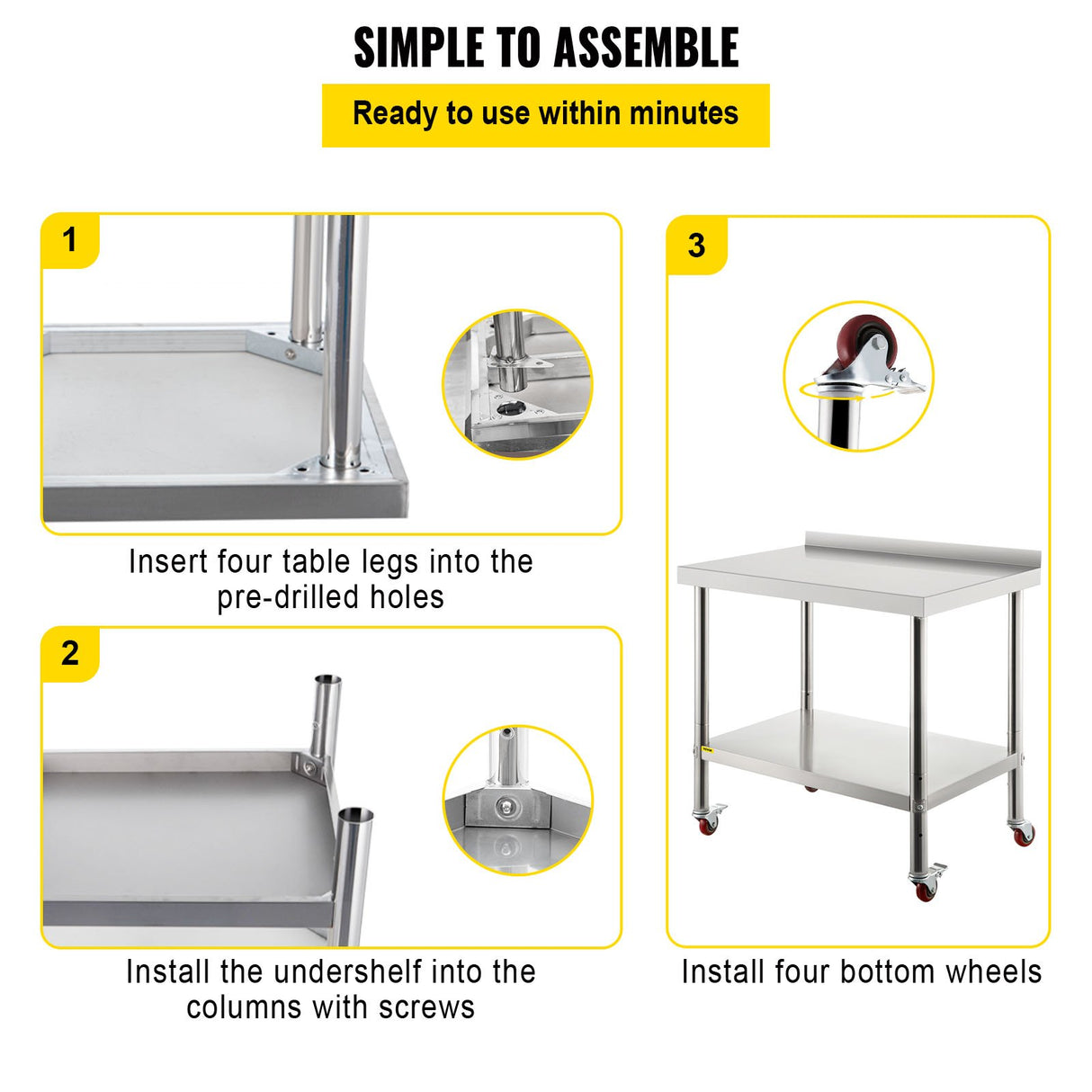 SIMPLE TO ASSEMBLE

Ready to use within minutes

1

Insert four table legs into the pre-drilled holes

2

Install the undershelf into the columns with screws

3

Install four bottom wheels