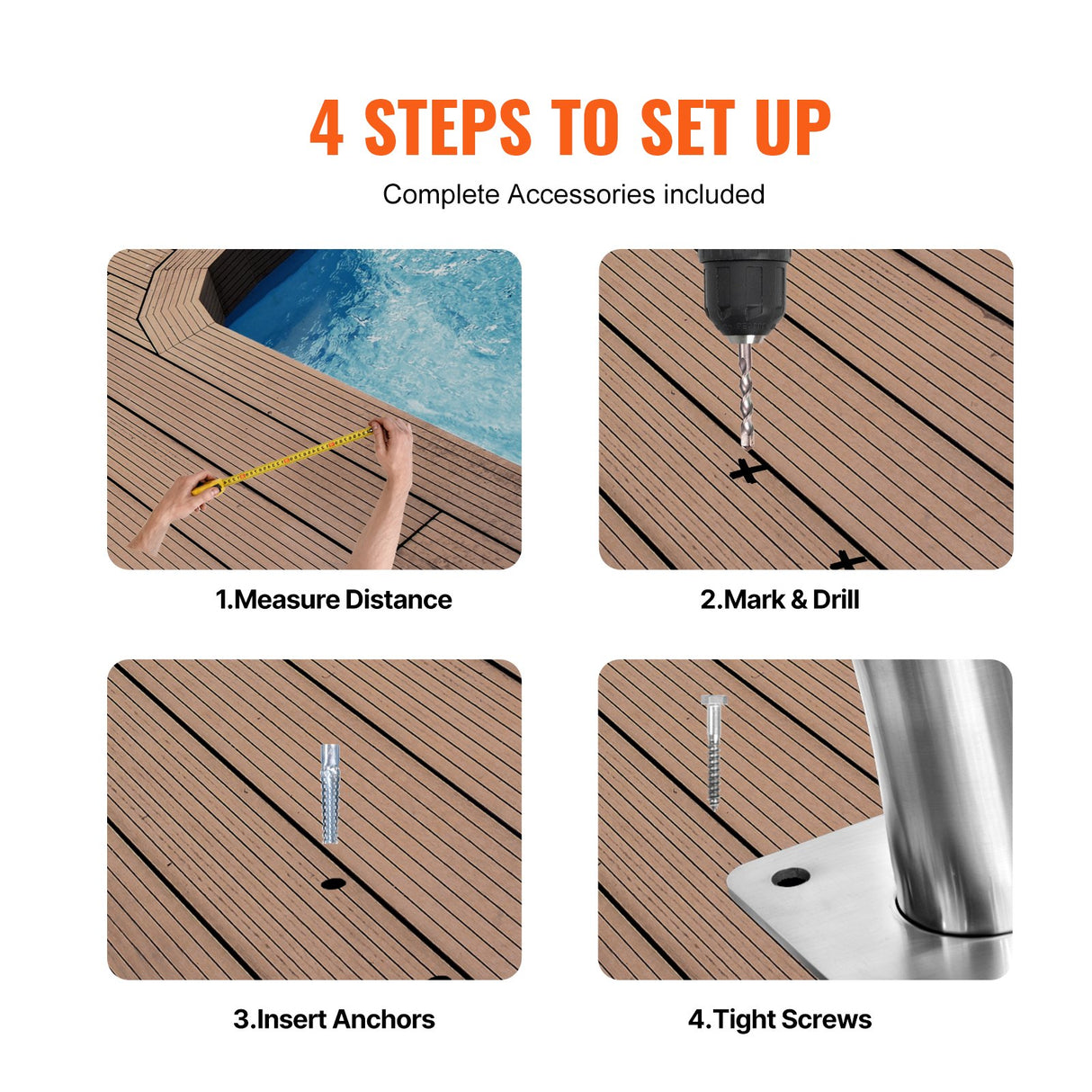 4 STEPS TO SET UP

Complete Accessories included

1.Measure Distance

2.Mark & Drill

3.Insert Anchors

4.Tight Screws