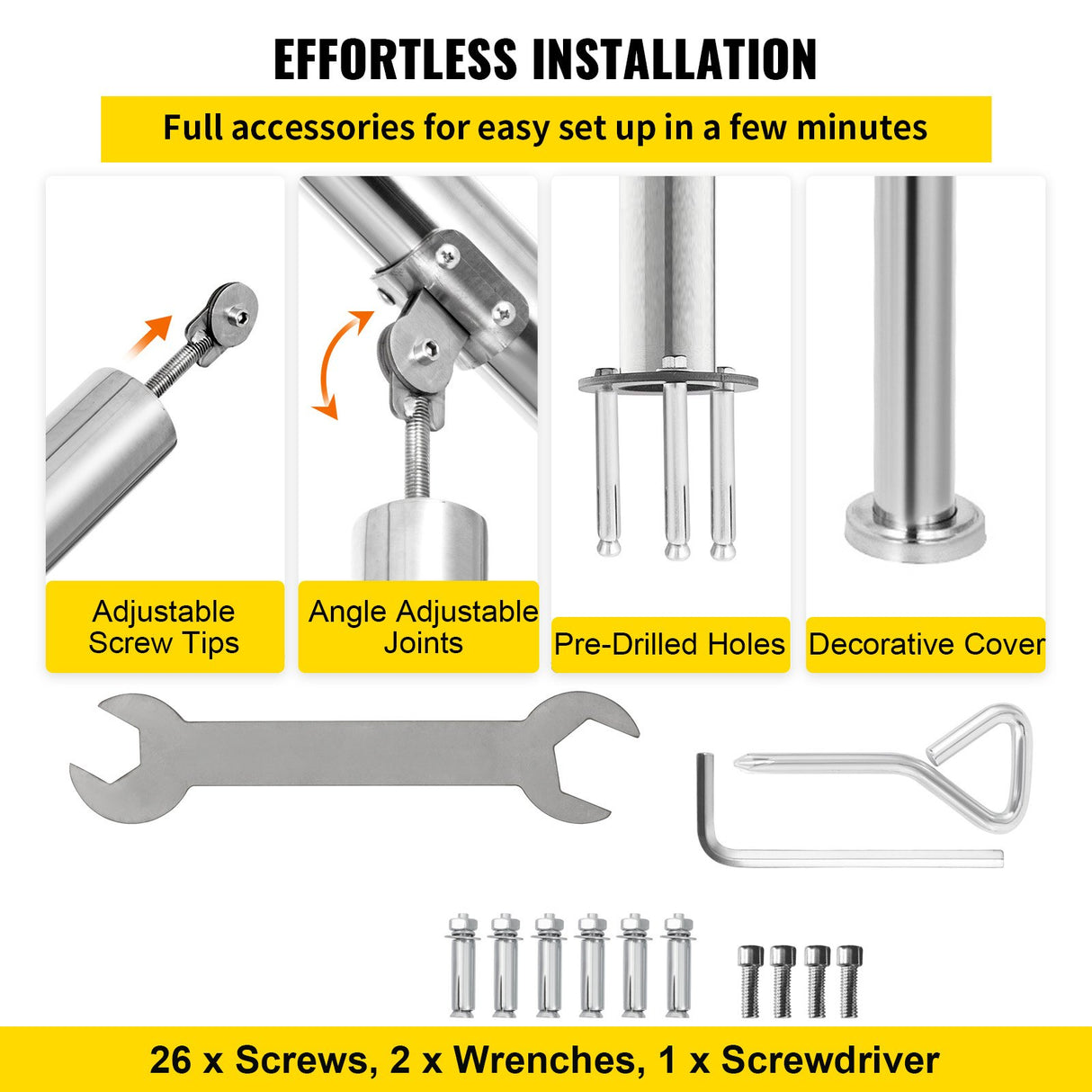 EFFORTLESS INSTALLATION

Full accessories for easy set up in a few minutes

Adjustable Screw Tips

Angle Adjustable Joints

Pre-Drilled Holes

Decorative Cover

26 x Screws, 2 x Wrenches, 1 x Screwdriver