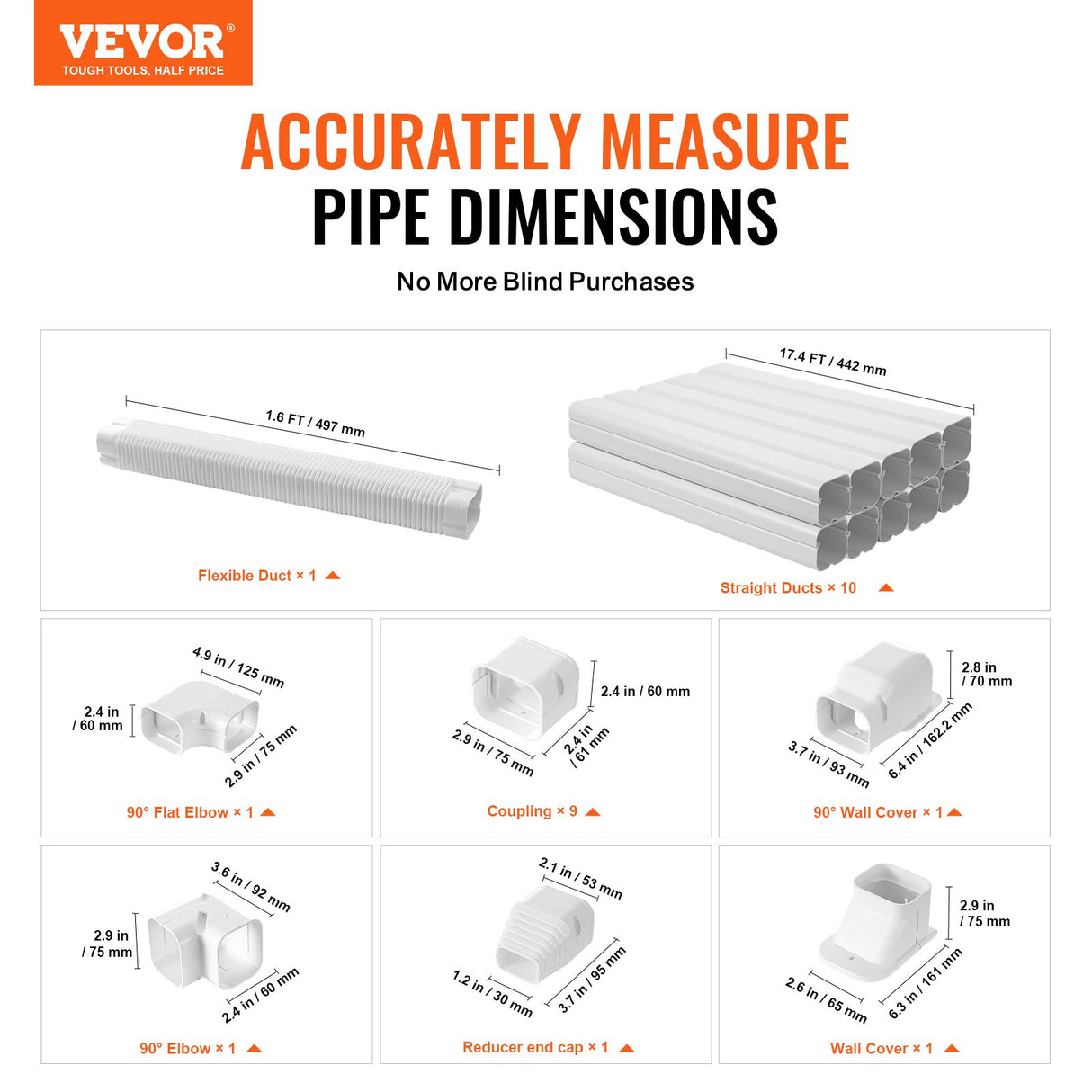 VEVOR®
TOUGH TOOLS, HALF PRICE

ACCURATELY MEASURE
PIPE DIMENSIONS

No More Blind Purchases

1.6 FT / 497 mm

Flexible Duct × 1

17.4 FT / 442 mm

Straight Ducts × 10

4.9 in / 125 mm
2.4 in / 60 mm
2.9 in / 75 mm

90° Flat Elbow × 1

2.4 in / 60 mm
2.9 in / 75 mm
2.4 in / 61 mm

Coupling × 9

2.8 in / 70 mm
3.7 in / 93 mm
6.4 in / 162.2 mm

90° Wall Cover × 1

3.6 in / 92 mm
2.9 in / 75 mm
2.4 in / 60 mm

90° Elbow × 1

2.1 in / 53 mm
1.2 in / 30 mm
3.7 in / 95 mm

Reducer end cap × 1

2.9 in / 75 mm
2.6 in / 65 mm
6.3 in / 161 mm

Wall Cover × 1