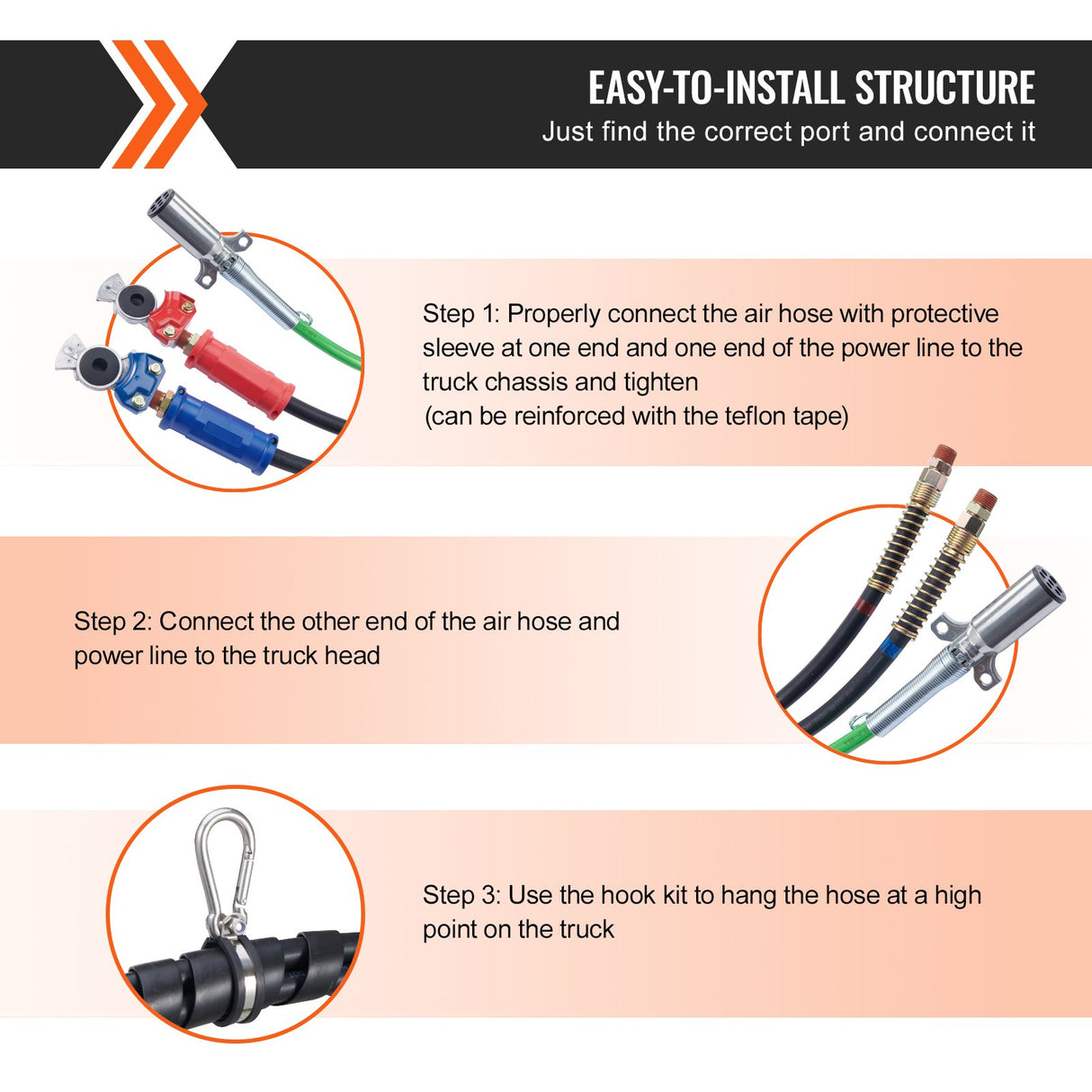 EASY-TO-INSTALL STRUCTURE
Just find the correct port and connect it

Step 1: Properly connect the air hose with protective sleeve at one end and one end of the power line to the truck chassis and tighten
(can be reinforced with the teflon tape)

Step 2: Connect the other end of the air hose and power line to the truck head

Step 3: Use the hook kit to hang the hose at a high point on the truck