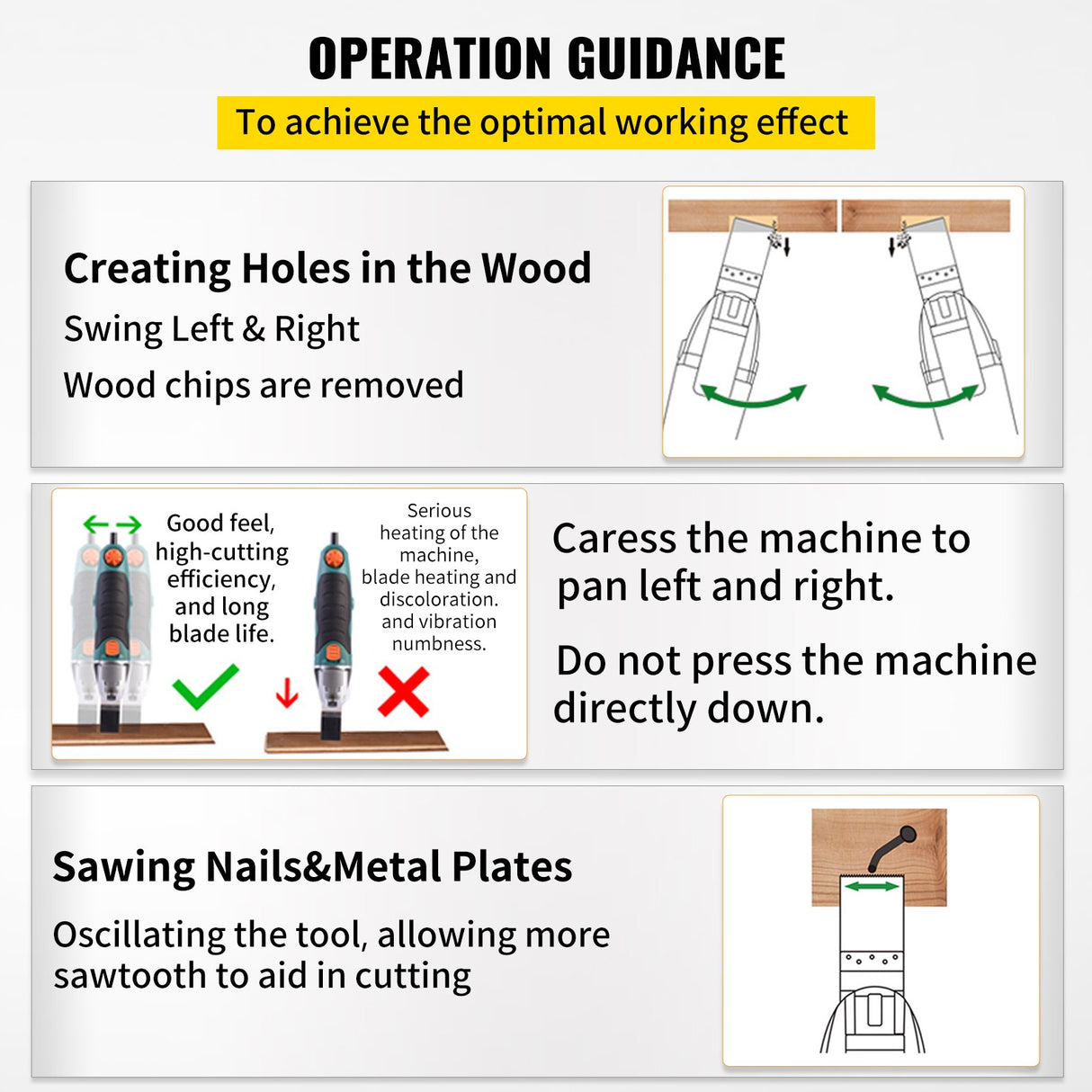 OPERATION GUIDANCE

To achieve the optimal working effect

Creating Holes in the Wood

Swing Left & Right

Wood chips are removed

Good feel, high-cutting efficiency, and long blade life.

Serious heating of the machine, blade heating and discoloration. and vibration numbness.

Caress the machine to pan left and right.

Do not press the machine directly down.

Sawing Nails&Metal Plates

Oscillating the tool, allowing more sawtooth to aid in cutting