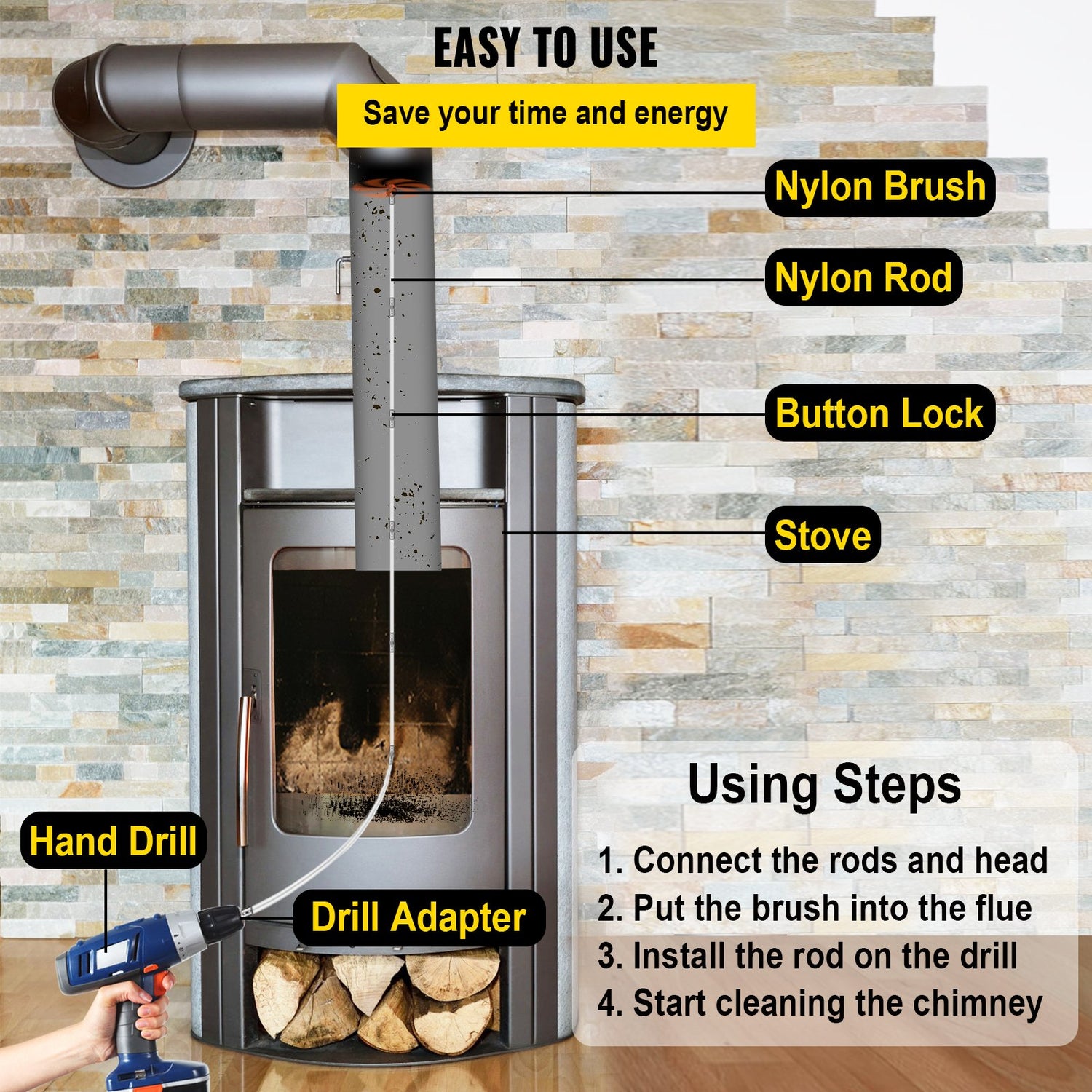 EASY TO USE

Save your time and energy

Nylon Brush

Nylon Rod

Button Lock

Stove

Hand Drill

Drill Adapter

Using Steps

1. Connect the rods and head
2. Put the brush into the flue
3. Install the rod on the drill
4. Start cleaning the chimney