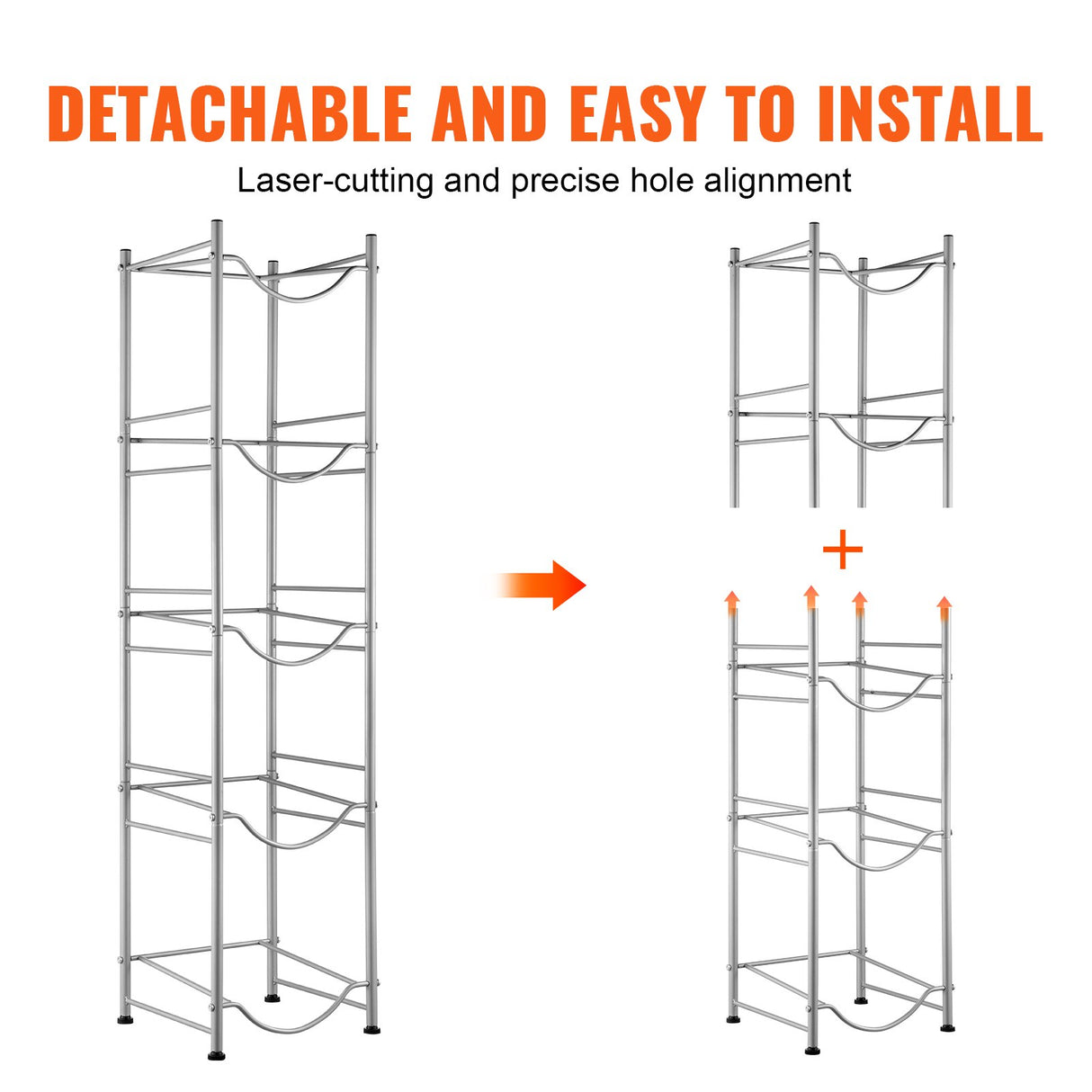 DETACHABLE AND EASY TO INSTALL

Laser-cutting and precise hole alignment

+