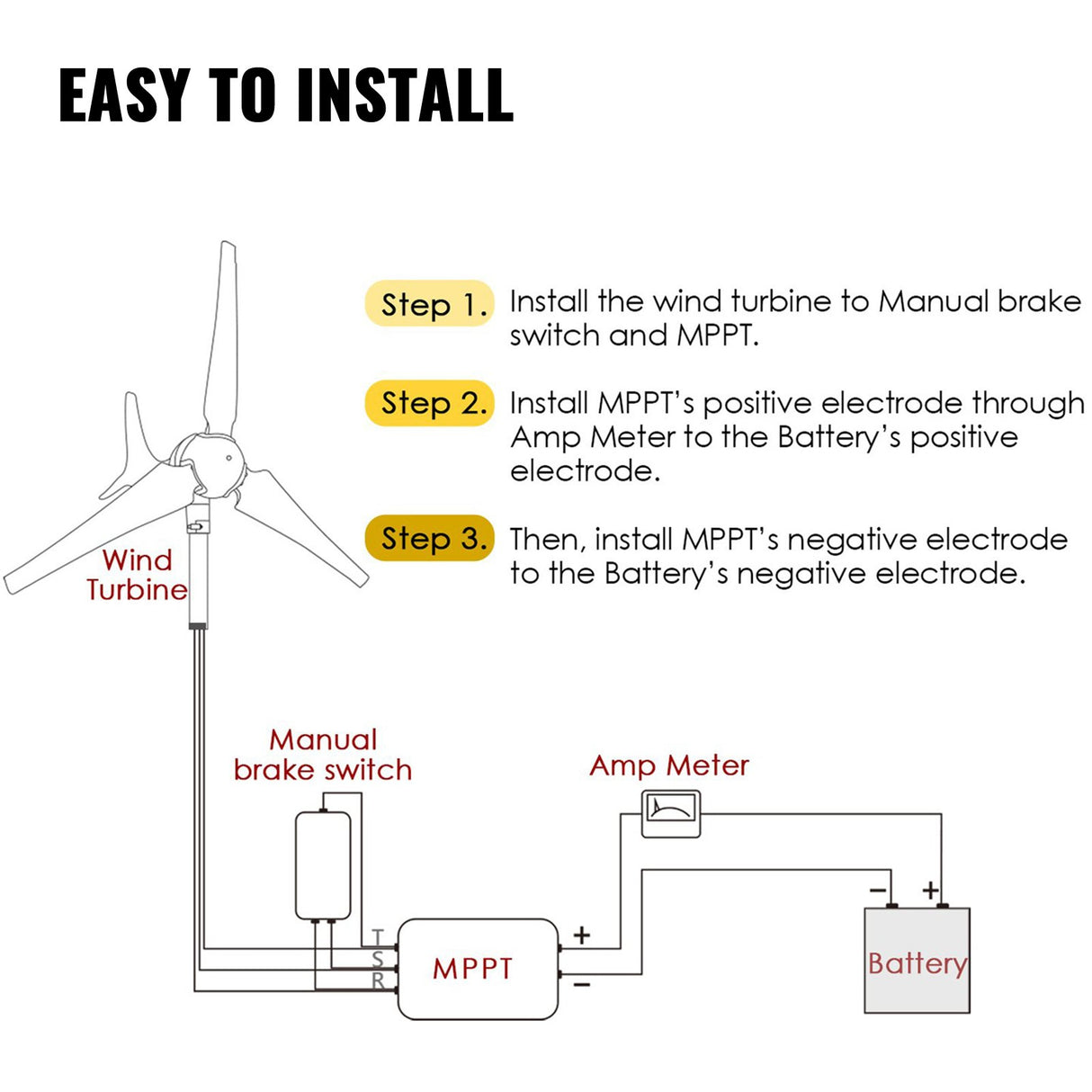 EASY TO INSTALL

Step 1. Install the wind turbine to Manual brake switch and MPPT.

Step 2. Install MPPT's positive electrode through Amp Meter to the Battery's positive electrode.

Step 3. Then, install MPPT's negative electrode to the Battery's negative electrode.

Wind Turbine

Manual brake switch

Amp Meter

T
S
R

MPPT

+
−

−
+

Battery