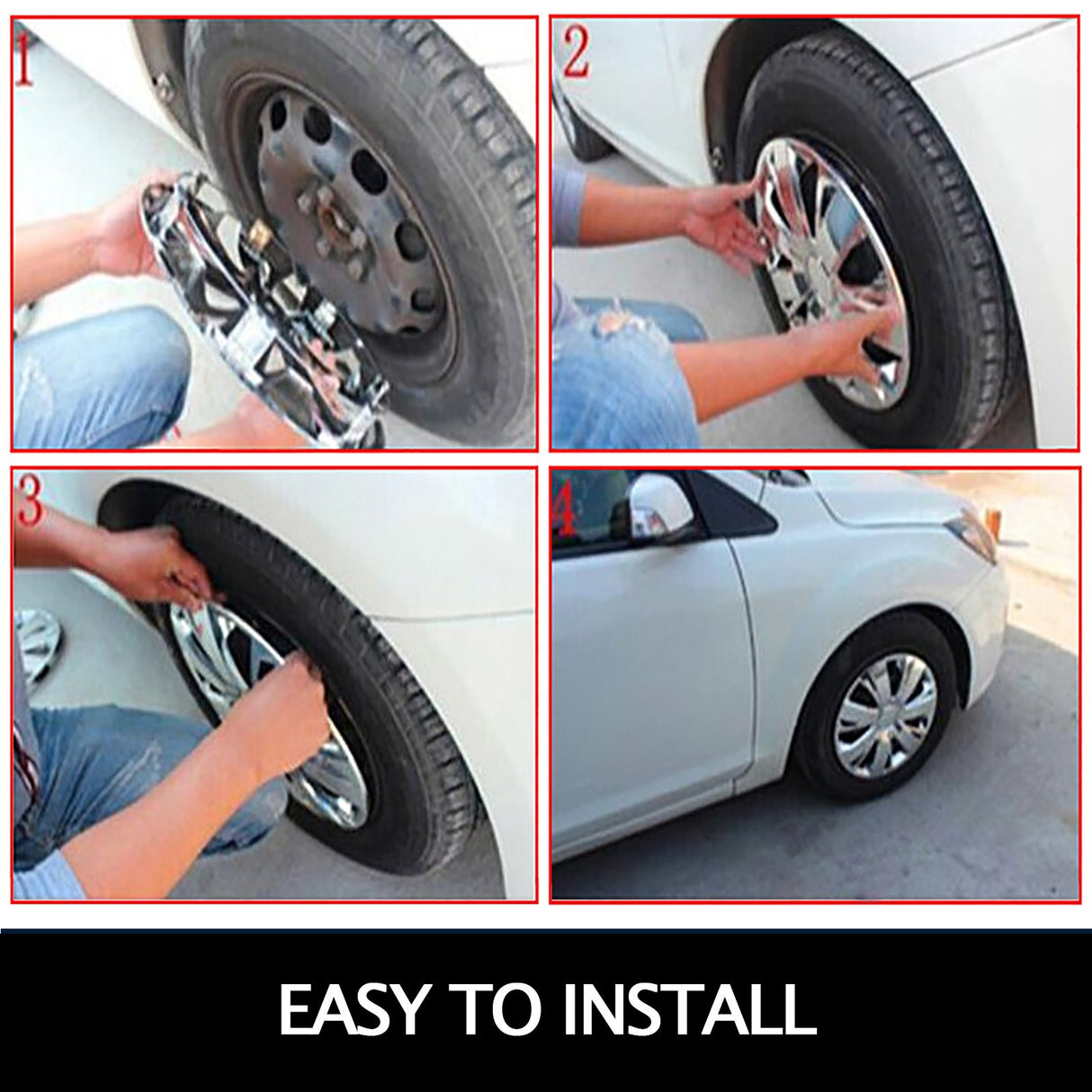 1

2

3

4

EASY TO INSTALL