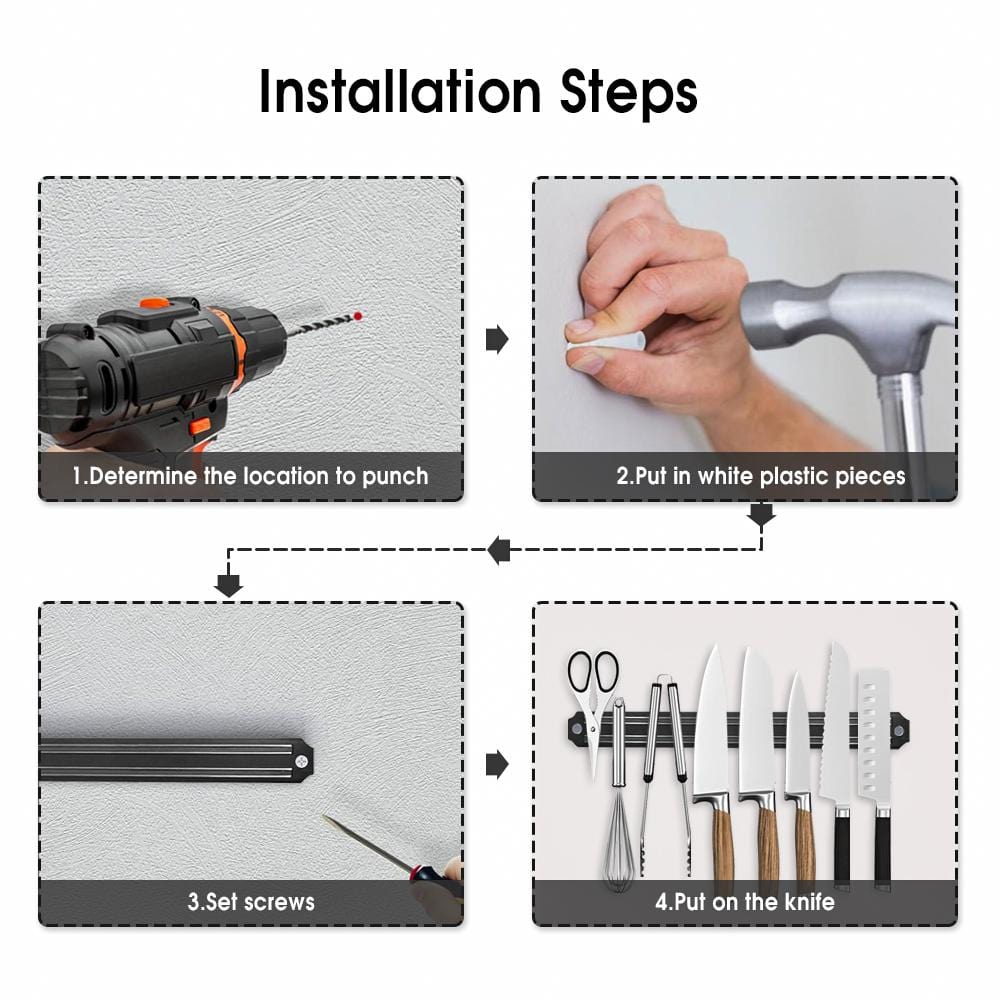 Installation Steps

1.Determine the location to punch

2.Put in white plastic pieces

3.Set screws

4.Put on the knife