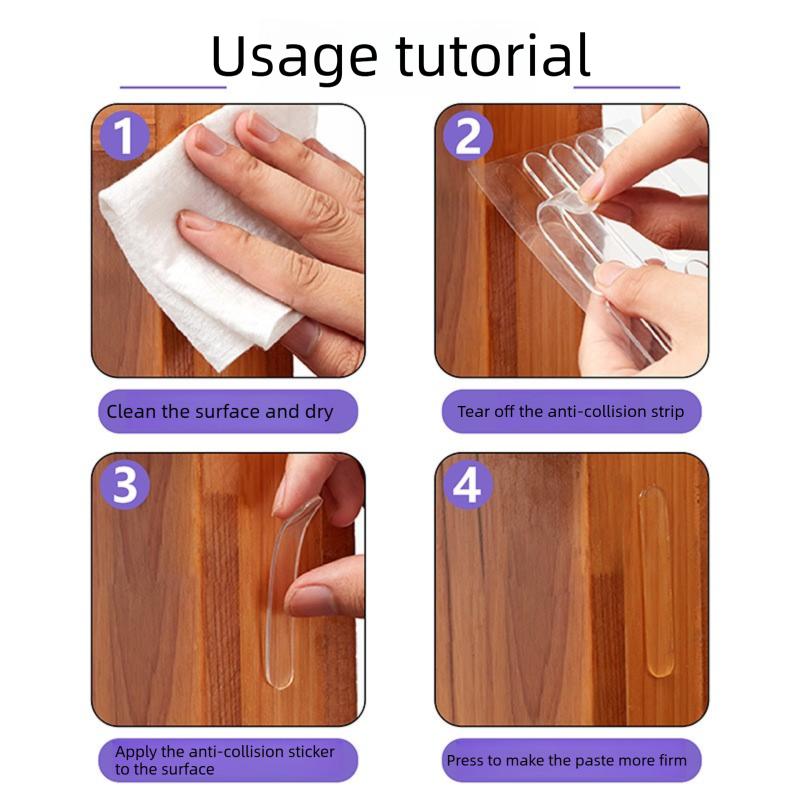 Usage tutorial

1

Clean the surface and dry

2

Tear off the anti-collision strip

3

Apply the anti-collision sticker to the surface

4

Press to make the paste more firm