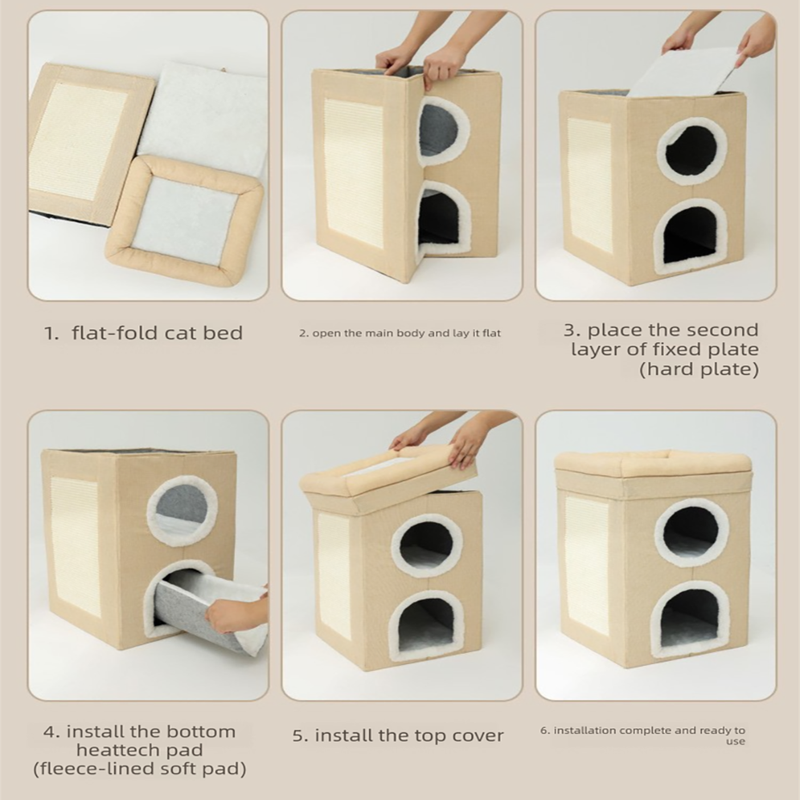 1. flat-fold cat bed

2. open the main body and lay it flat

3. place the second layer of fixed plate (hard plate)

4. install the bottom heattech pad (fleece-lined soft pad)

5. install the top cover

6. installation complete and ready to use