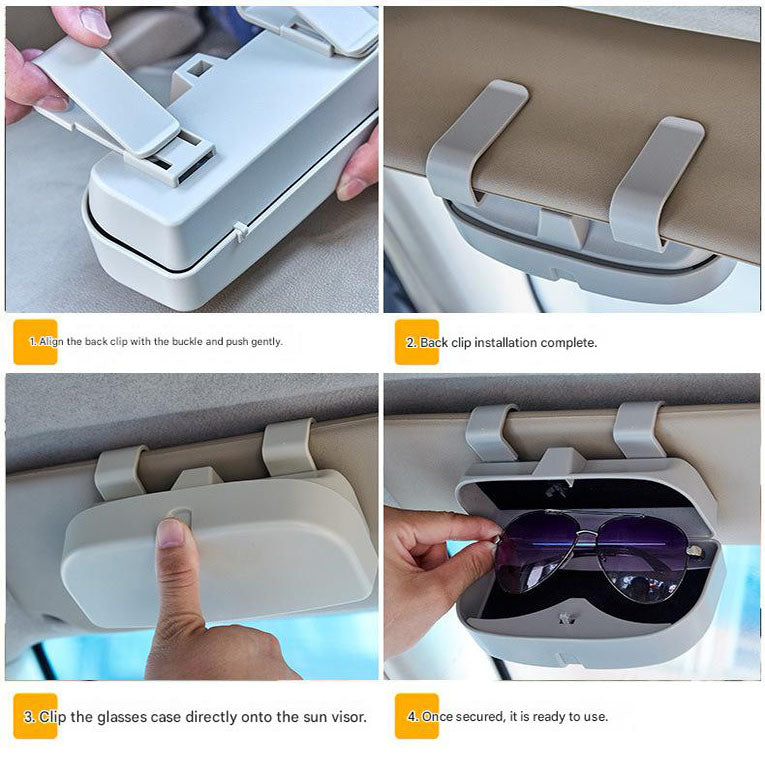 1. Align the back clip with the buckle and push gently.

2. Back clip installation complete.

3. Clip the glasses case directly onto the sun visor.

4. Once secured, it is ready to use.