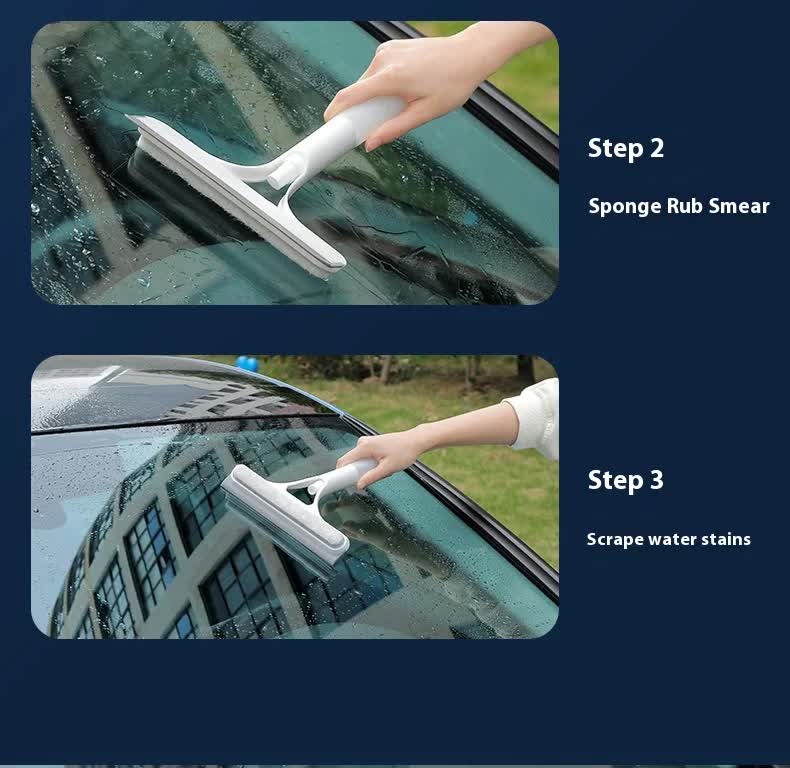 Step 2

Sponge Rub Smear

Step 3

Scrape water stains