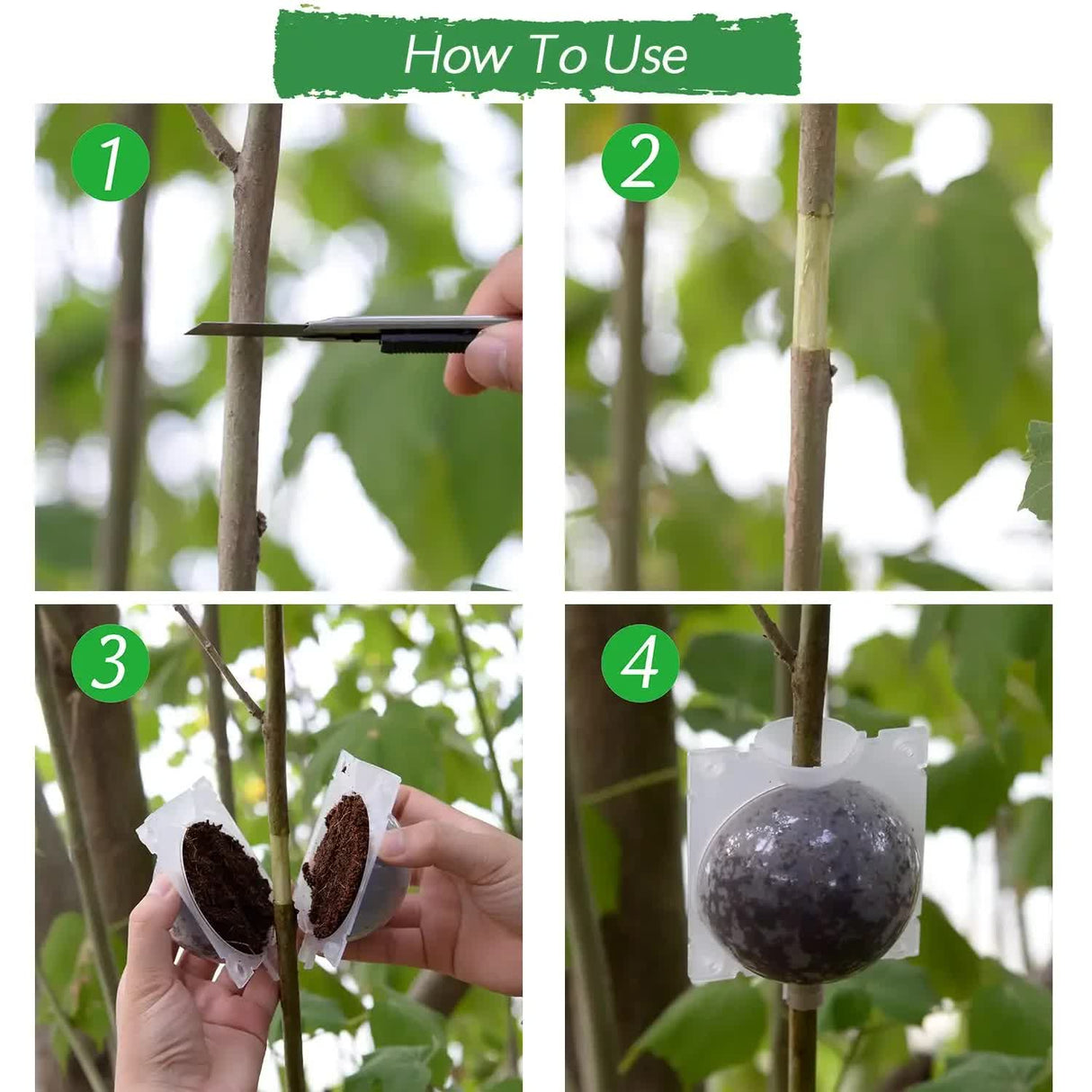 How To Use

1

2

3

4