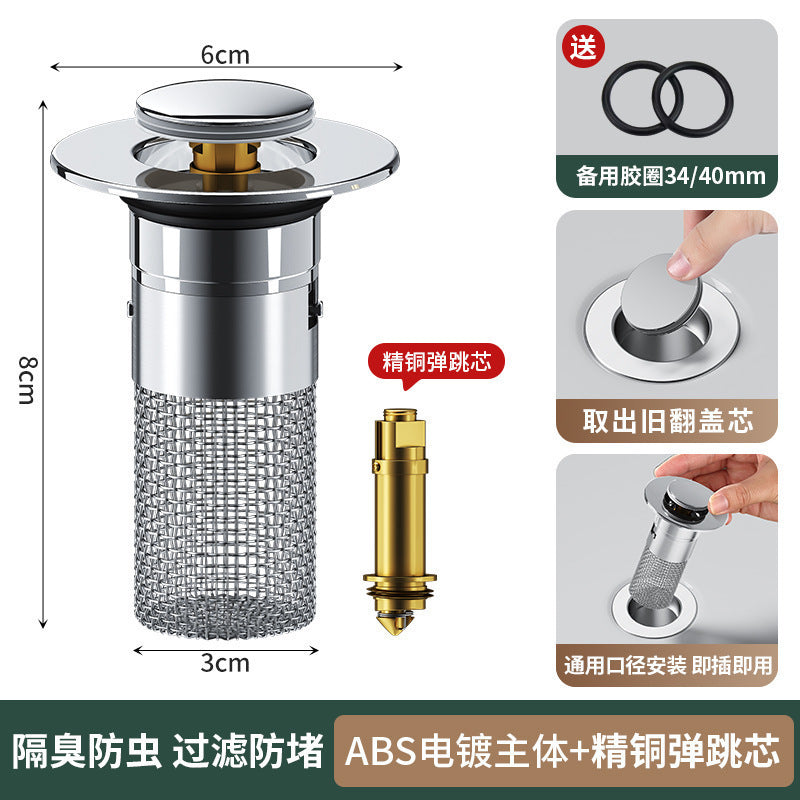 6cm

8cm

3cm

精铜弹跳芯

送

备用胶圈34/40mm

取出旧翻盖芯

通用口径安装 即插即用

隔臭防虫 过滤防堵

ABS电镀主体+精铜弹跳芯