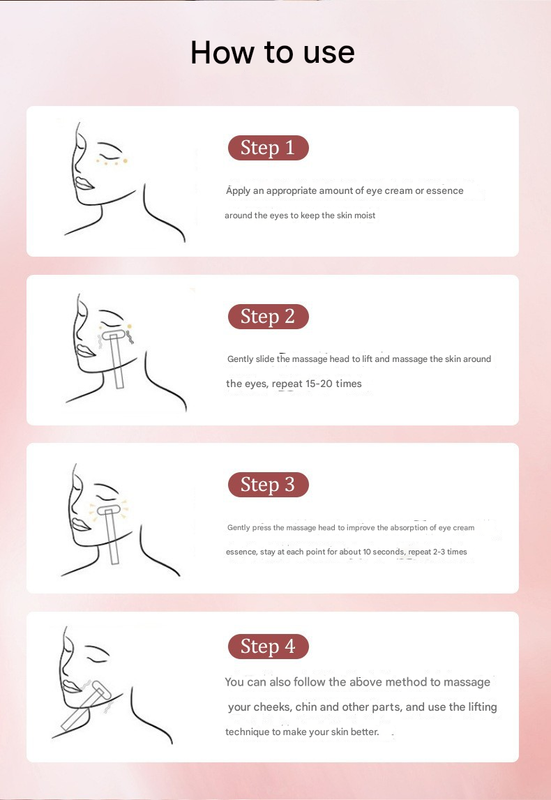 How to use

Step 1

Apply an appropriate amount of eye cream or essence around the eyes to keep the skin moist

Step 2

Gently slide the massage head to lift and massage the skin around the eyes, repeat 15-20 times

Step 3

Gently press the massage head to improve the absorption of eye cream essence, stay at each point for about 10 seconds, repeat 2-3 times

Step 4

You can also follow the above method to massage your cheeks, chin and other parts, and use the lifting technique to make your skin better.