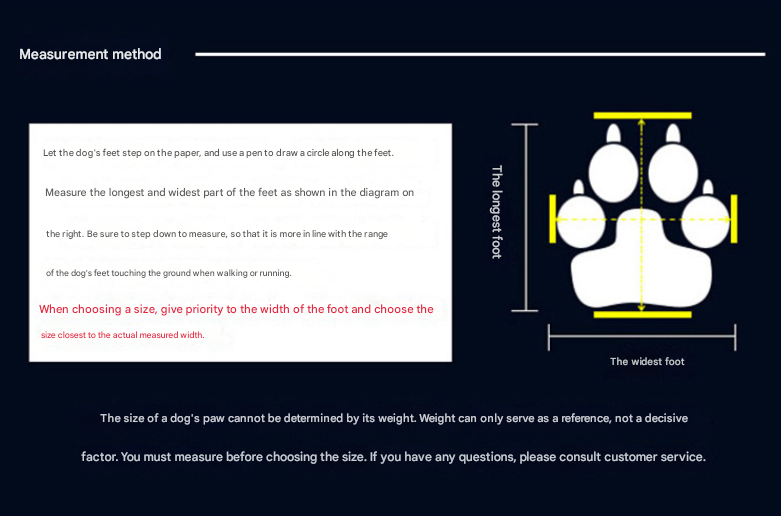 Measurement method

Let the dog's feet step on the paper, and use a pen to draw a circle along the feet.

Measure the longest and widest part of the feet as shown in the diagram on the right. Be sure to step down to measure, so that it is more in line with the range of the dog's feet touching the ground when walking or running.

When choosing a size, give priority to the width of the foot and choose the size closest to the actual measured width.

The longest foot

The widest foot

The size of a dog's paw cannot be determined by its weight. Weight can only serve as a reference, not a decisive factor. You must measure before choosing the size. If you have any questions, please consult customer service.