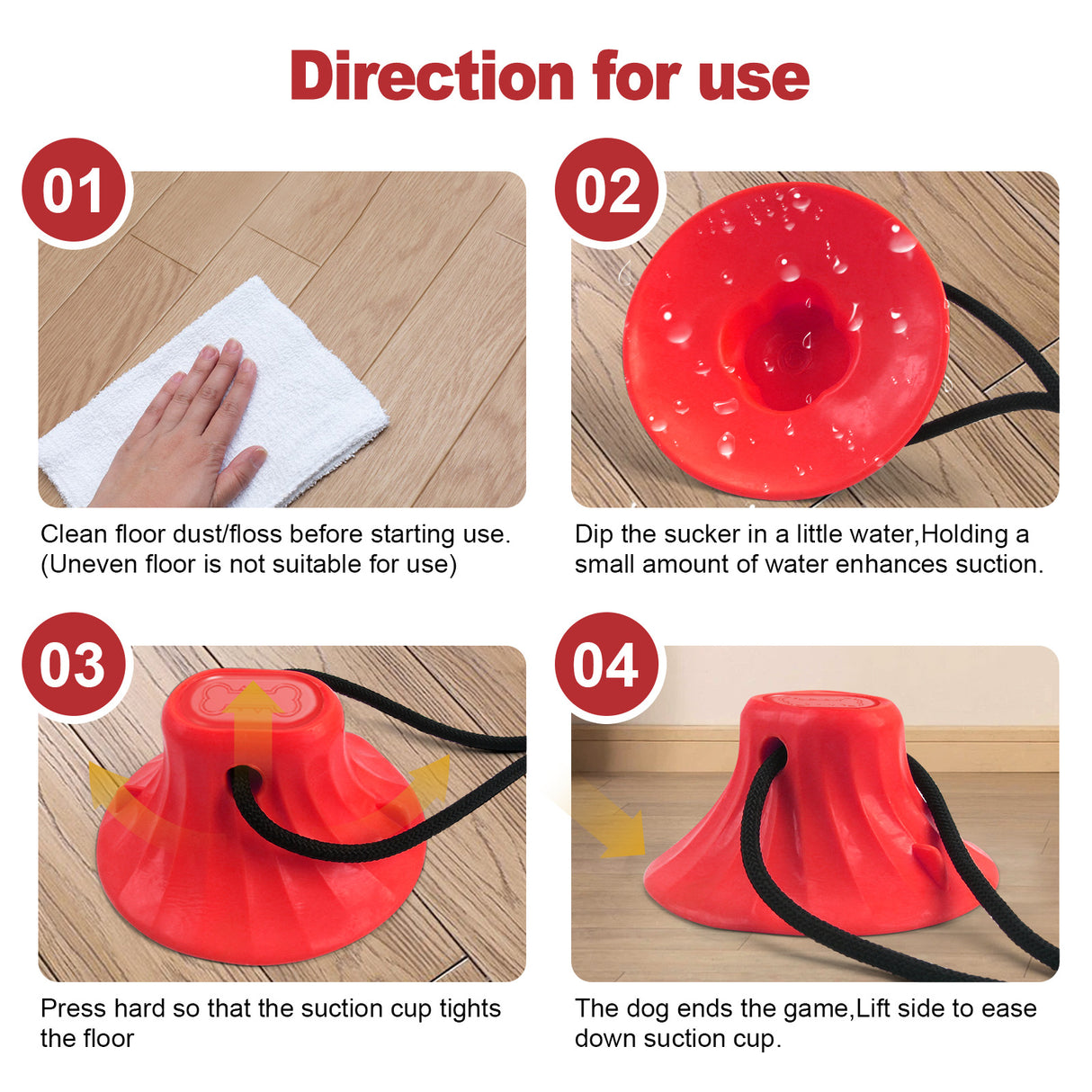 Direction for use

01

Clean floor dust/floss before starting use.
(Uneven floor is not suitable for use)

02

Dip the sucker in a little water,Holding a small amount of water enhances suction.

03

Press hard so that the suction cup tights the floor

04

The dog ends the game,Lift side to ease down suction cup.