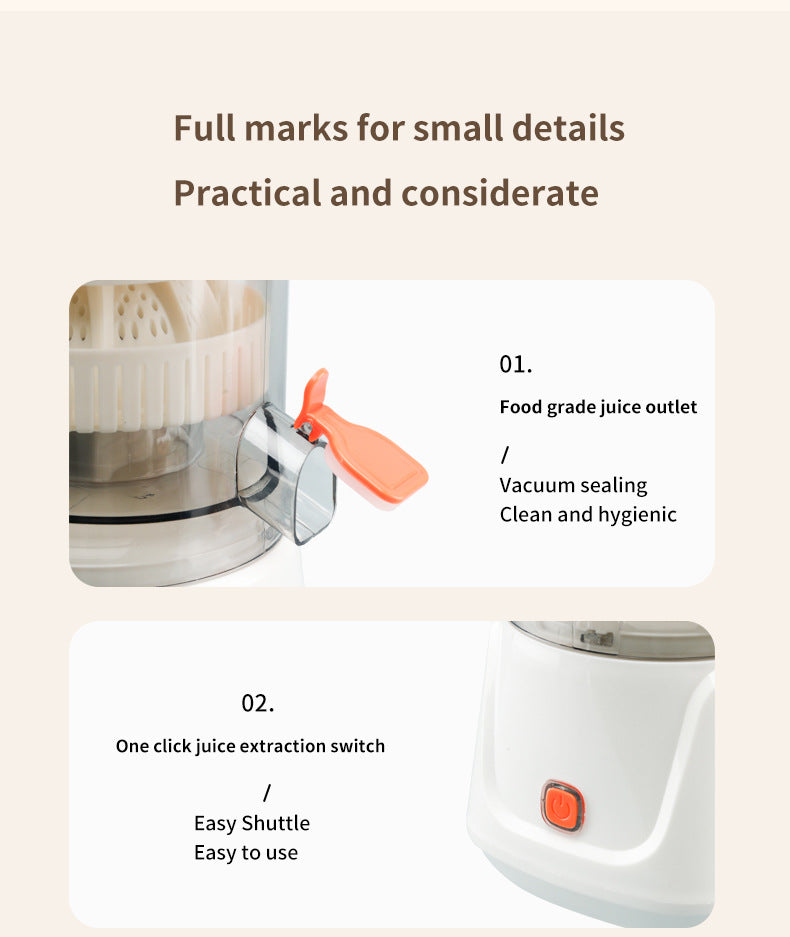 Full marks for small details
Practical and considerate

01.
Food grade juice outlet
/
Vacuum sealing
Clean and hygienic

02.
One click juice extraction switch
/
Easy Shuttle
Easy to use