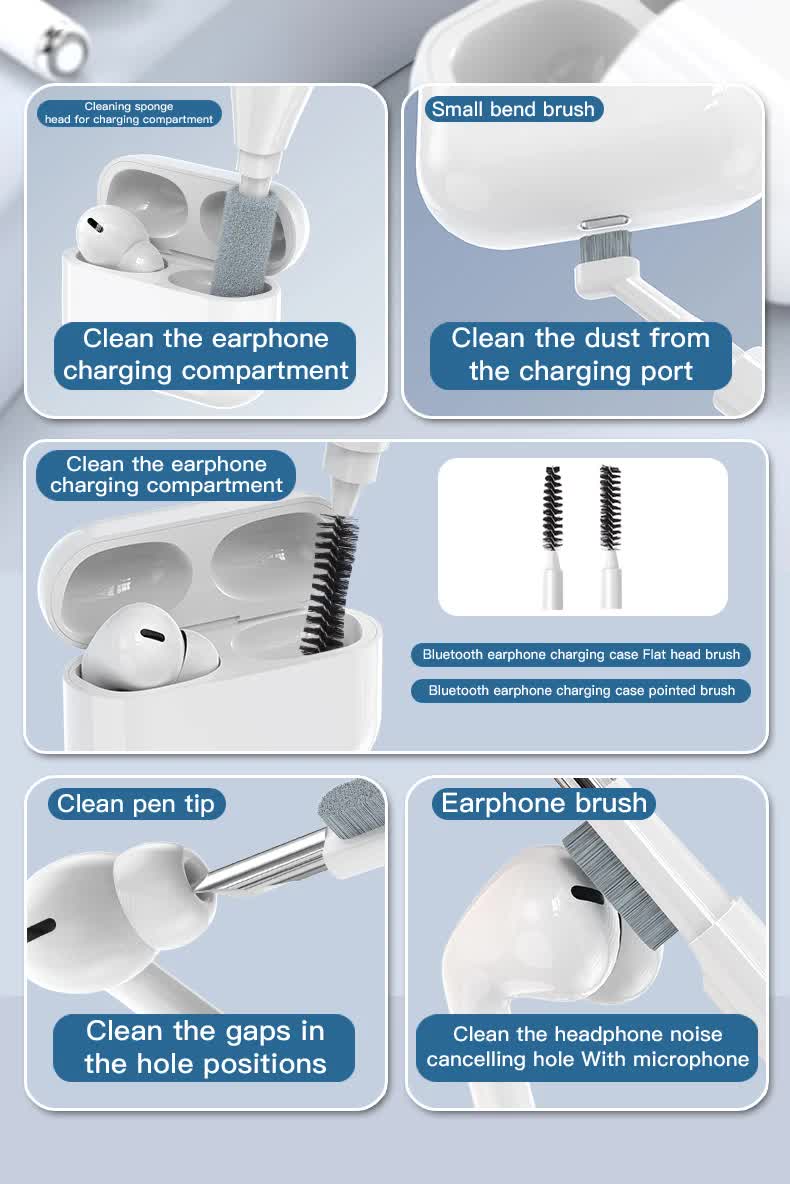 Cleaning sponge head for charging compartment

Clean the earphone charging compartment

Small bend brush

Clean the dust from the charging port

Clean the earphone charging compartment

Bluetooth earphone charging case Flat head brush

Bluetooth earphone charging case pointed brush

Clean pen tip

Clean the gaps in the hole positions

Earphone brush

Clean the headphone noise cancelling hole With microphone