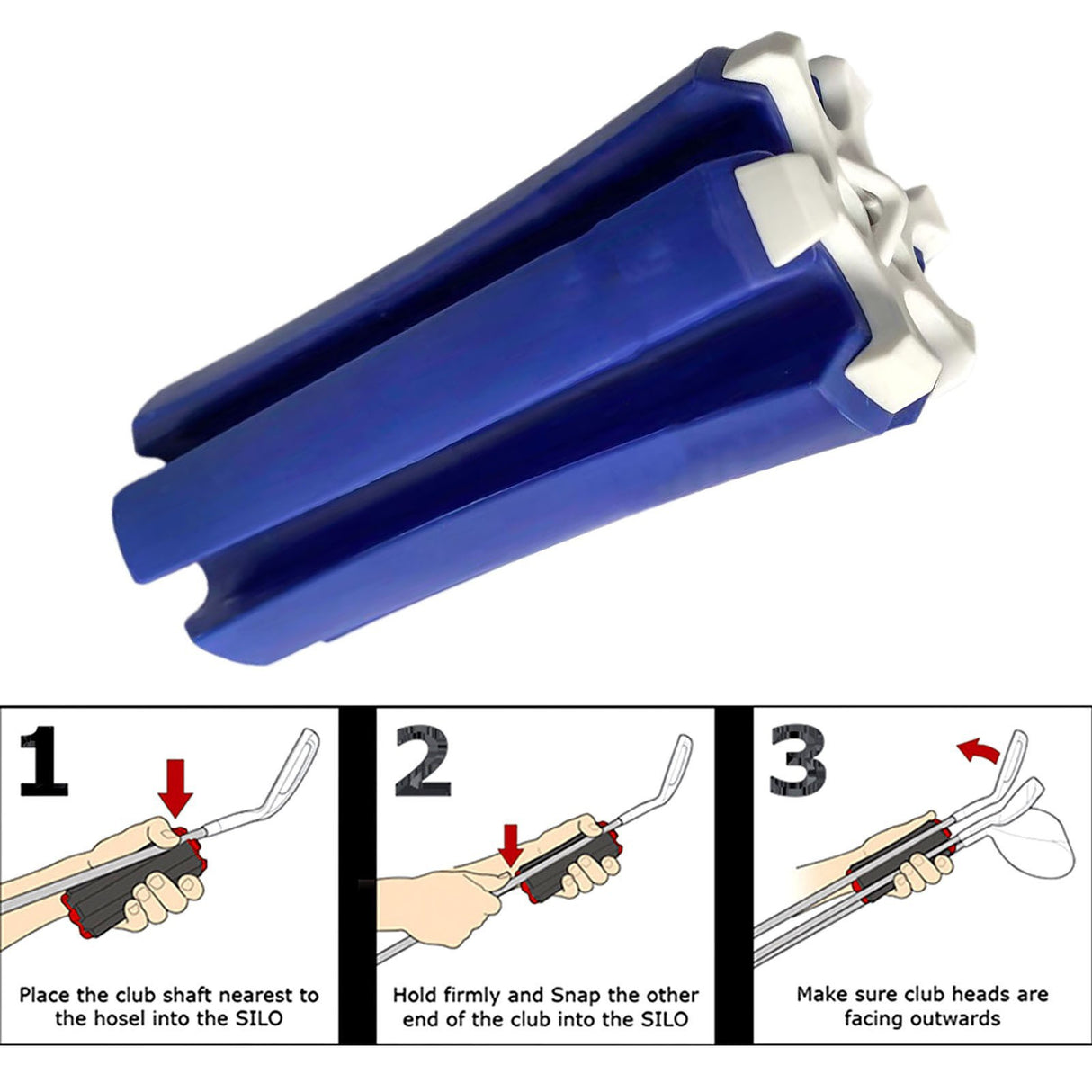 1

Place the club shaft nearest to the hosel into the SILO

2

Hold firmly and Snap the other end of the club into the SILO

3

Make sure club heads are facing outwards