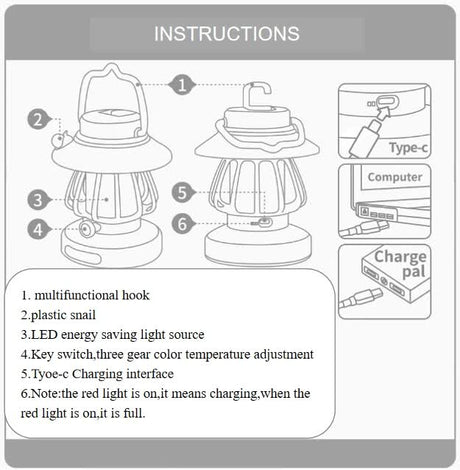 INSTRUCTIONS

1

2

3

4

5

6

Type-c

Computer

Charge pal

1. multifunctional hook
2.plastic snail
3.LED energy saving light source
4.Key switch,three gear color temperature adjustment
5.Tyoe-c Charging interface
6.Note:the red light is on,it means charging,when the red light is on,it is full.