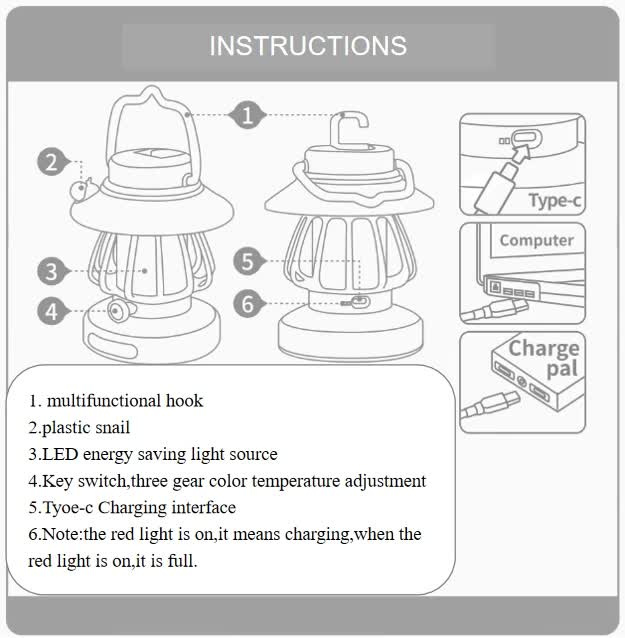 INSTRUCTIONS

1

2

3

4

5

6

Type-c

Computer

Charge pal

1. multifunctional hook
2.plastic snail
3.LED energy saving light source
4.Key switch,three gear color temperature adjustment
5.Tyoe-c Charging interface
6.Note:the red light is on,it means charging,when the red light is on,it is full.