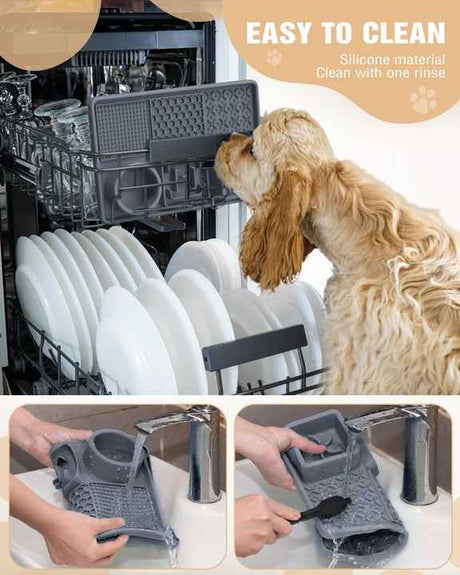 EASY TO CLEAN
Silicone material
Clean with one rinse