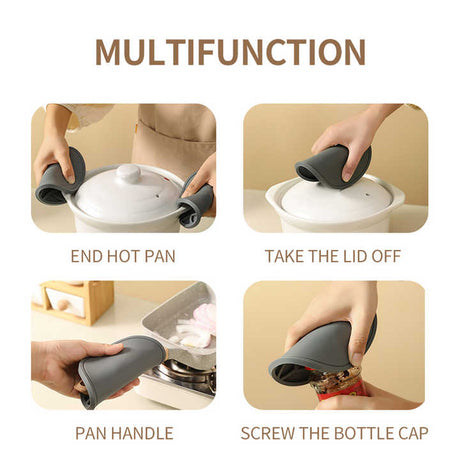 MULTIFUNCTION

END HOT PAN

TAKE THE LID OFF

PAN HANDLE

SCREW THE BOTTLE CAP