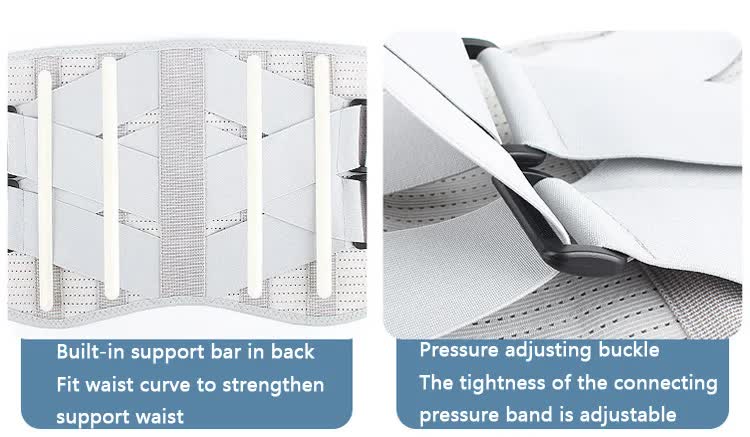 Built-in support bar in back
Fit waist curve to strengthen support waist

Pressure adjusting buckle
The tightness of the connecting pressure band is adjustable