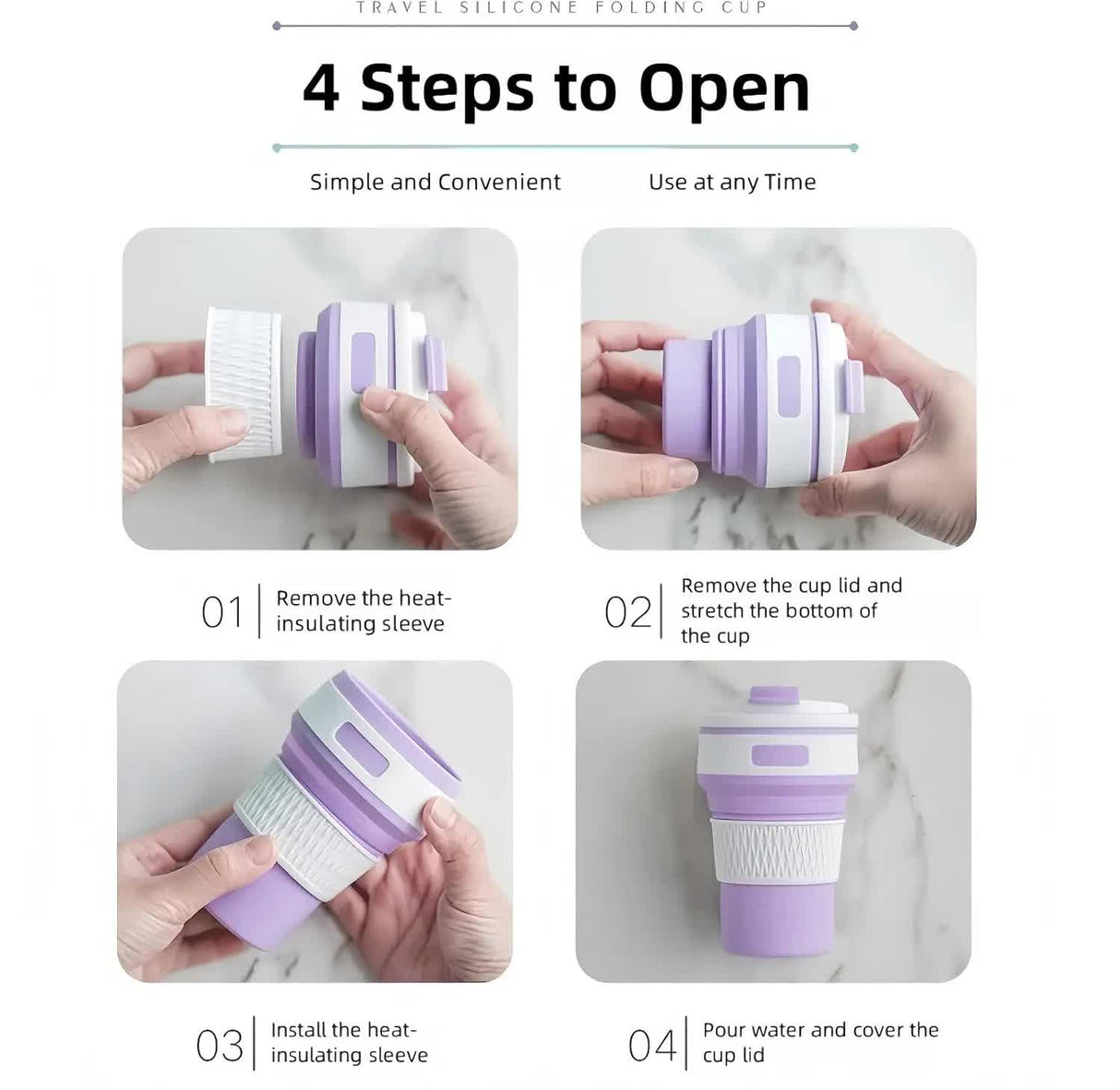 TRAVEL SILICONE FOLDING CUP

4 Steps to Open

Simple and Convenient

Use at any Time

01 Remove the heat-insulating sleeve

02 Remove the cup lid and stretch the bottom of the cup

03 Install the heat-insulating sleeve

04 Pour water and cover the cup lid