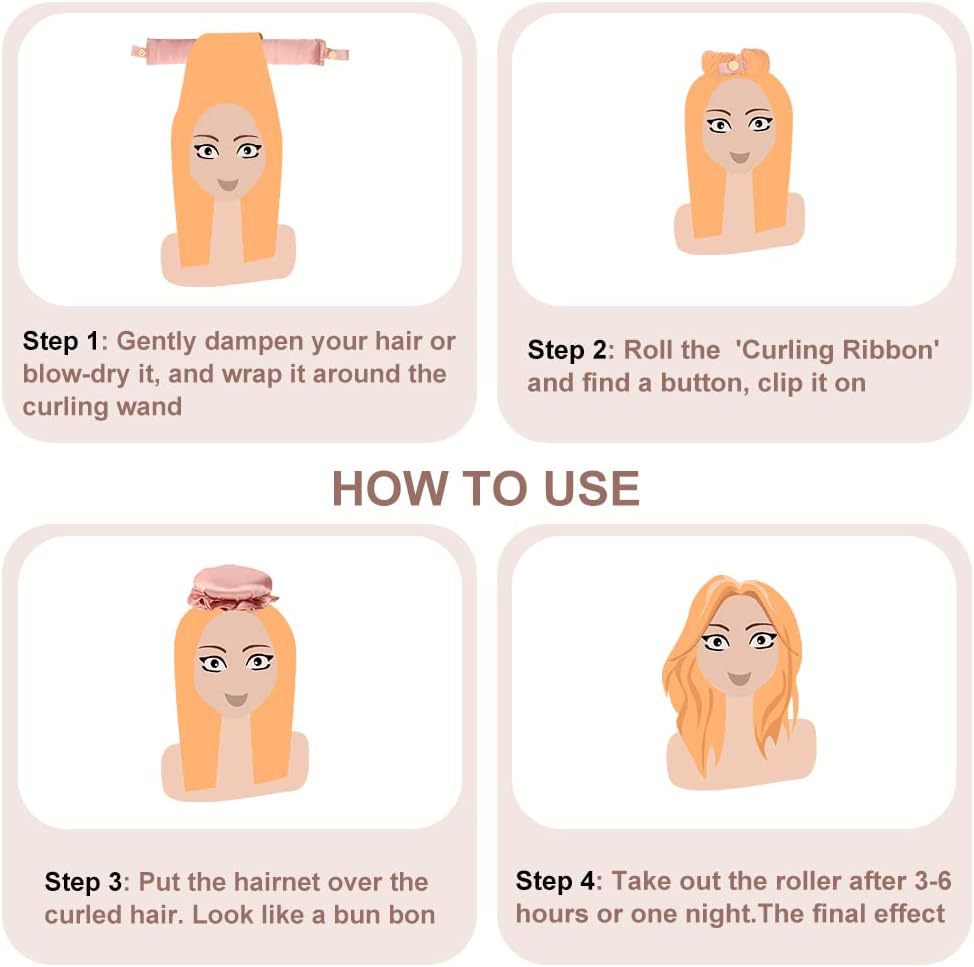 Step 1: Gently dampen your hair or blow-dry it, and wrap it around the curling wand

Step 2: Roll the 'Curling Ribbon' and find a button, clip it on

HOW TO USE

Step 3: Put the hairnet over the curled hair. Look like a bun bon

Step 4: Take out the roller after 3-6 hours or one night.The final effect