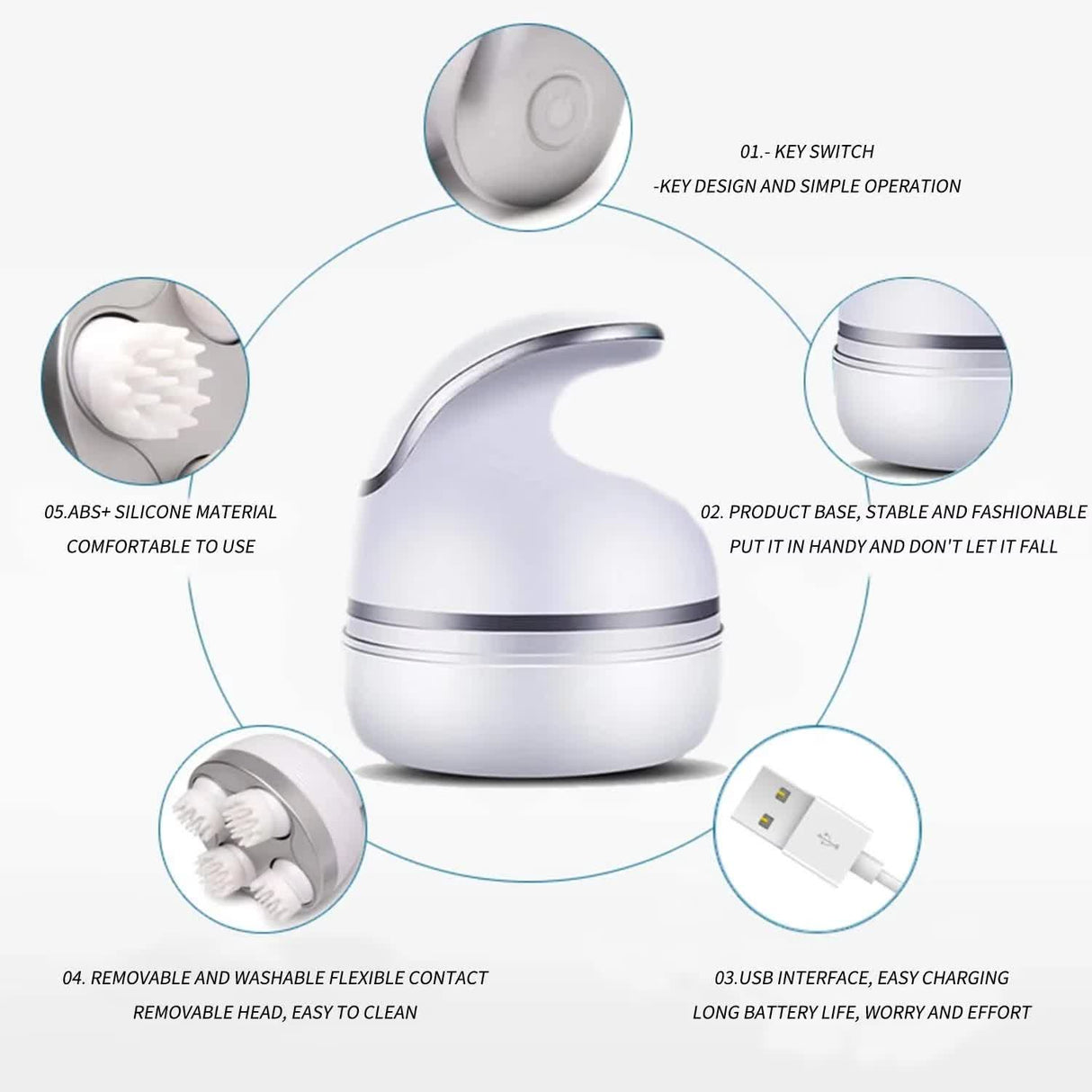 01.- KEY SWITCH
-KEY DESIGN AND SIMPLE OPERATION

05.ABS+ SILICONE MATERIAL
COMFORTABLE TO USE

02. PRODUCT BASE, STABLE AND FASHIONABLE
PUT IT IN HANDY AND DON'T LET IT FALL

04. REMOVABLE AND WASHABLE FLEXIBLE CONTACT
REMOVABLE HEAD, EASY TO CLEAN

03.USB INTERFACE, EASY CHARGING
LONG BATTERY LIFE, WORRY AND EFFORT