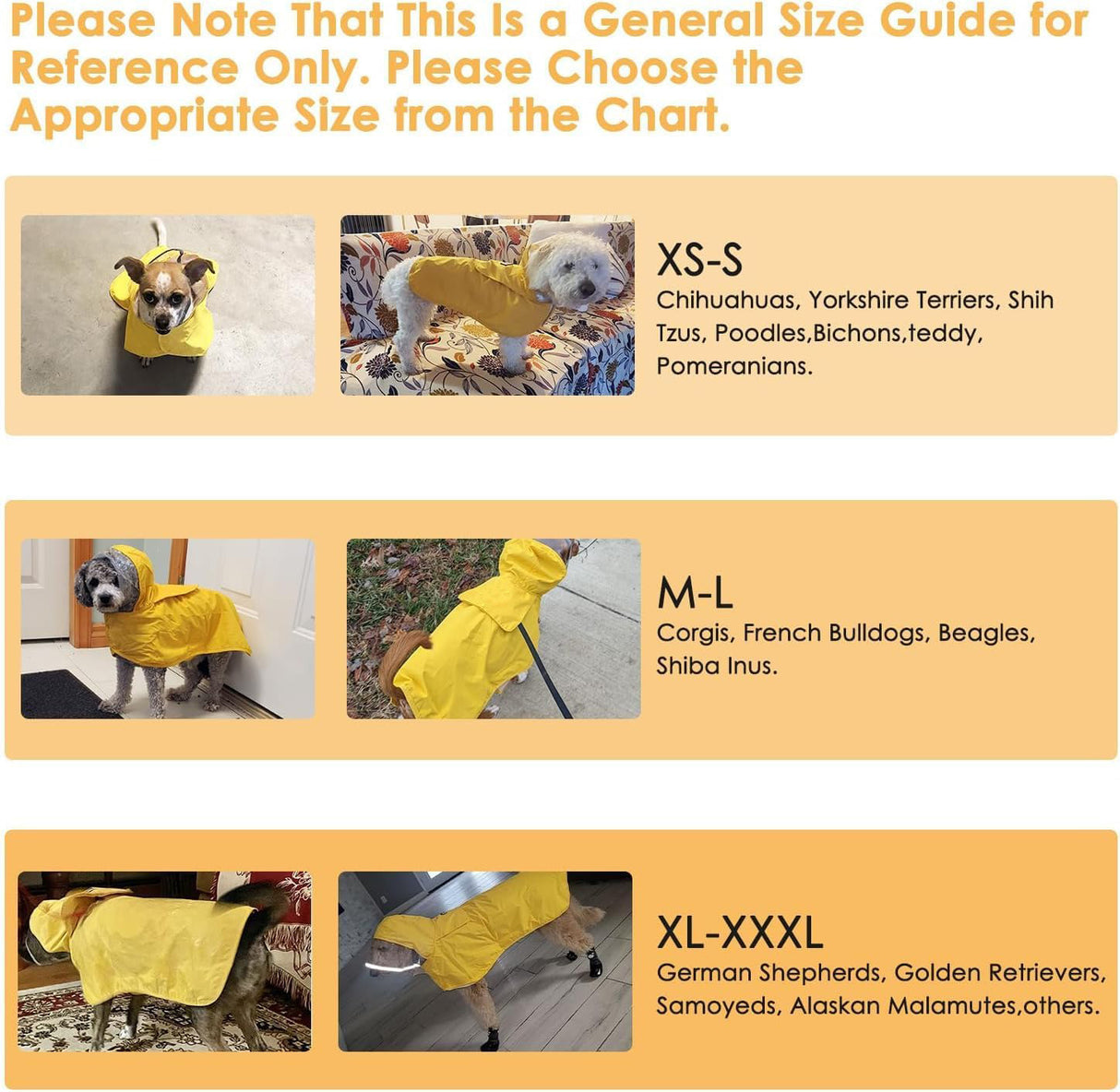 Please Note That This Is a General Size Guide for Reference Only. Please Choose the Appropriate Size from the Chart.

XS-S
Chihuahuas, Yorkshire Terriers, Shih Tzus, Poodles,Bichons,teddy, Pomeranians.

M-L
Corgis, French Bulldogs, Beagles, Shiba Inus.

XL-XXXL
German Shepherds, Golden Retrievers, Samoyeds, Alaskan Malamutes,others.