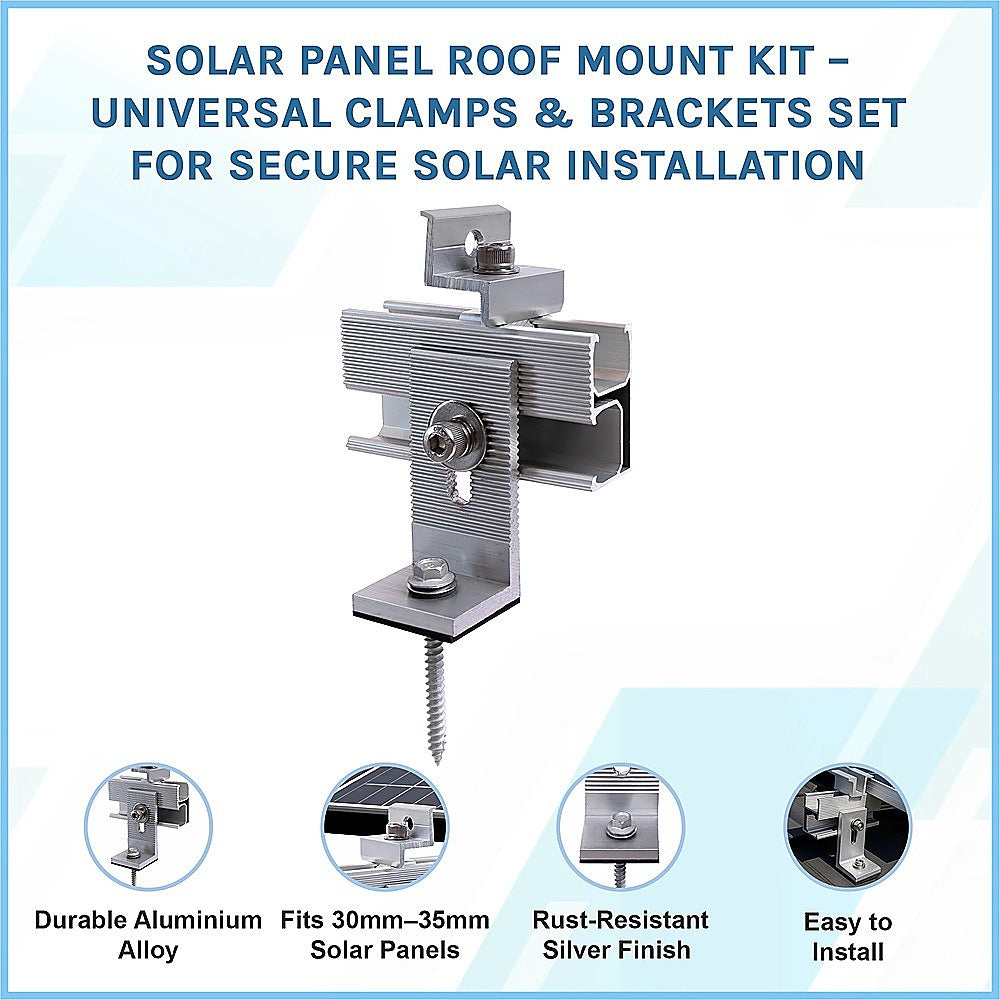 SOLAR PANEL ROOF MOUNT KIT – UNIVERSAL CLAMPS & BRACKETS SET FOR SECURE SOLAR INSTALLATION

Durable Aluminium Alloy

Fits 30mm–35mm Solar Panels

Rust-Resistant Silver Finish

Easy to Install