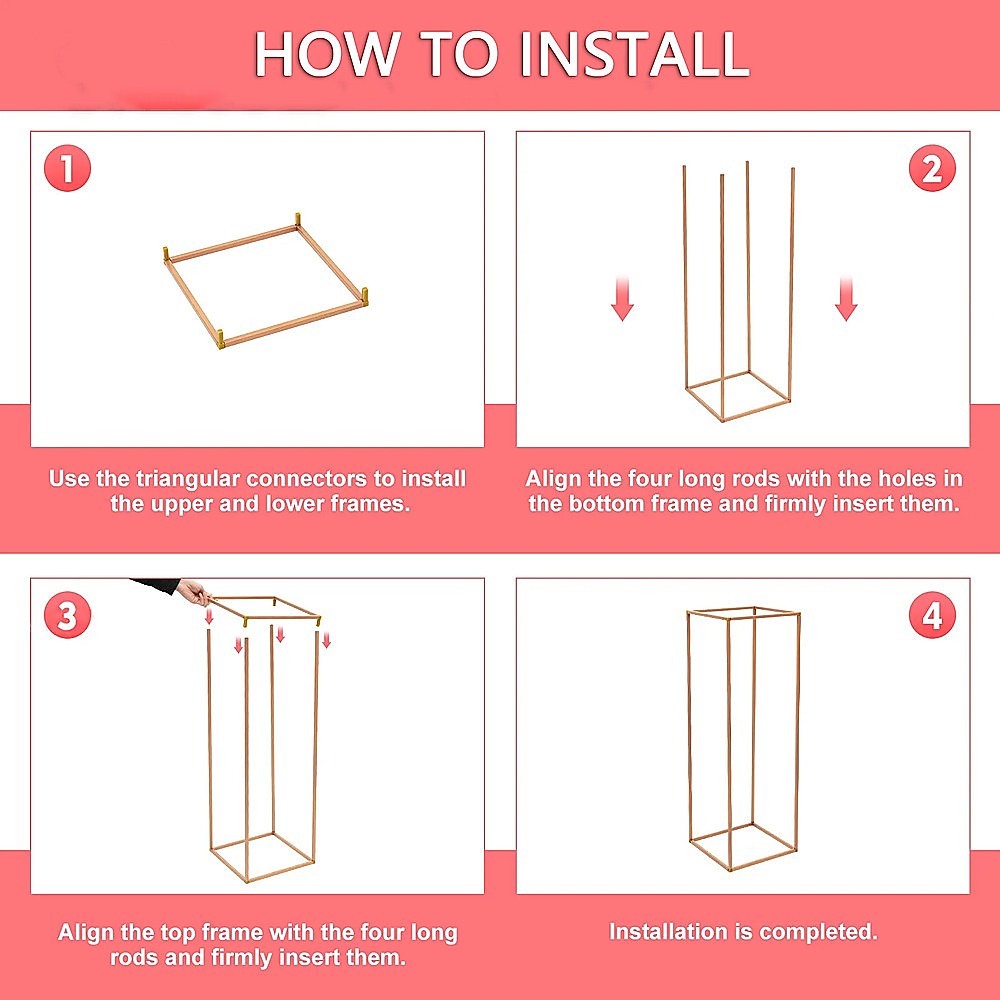 HOW TO INSTALL

1

Use the triangular connectors to install the upper and lower frames.

2

Align the four long rods with the holes in the bottom frame and firmly insert them.

3

Align the top frame with the four long rods and firmly insert them.

4

Installation is completed.