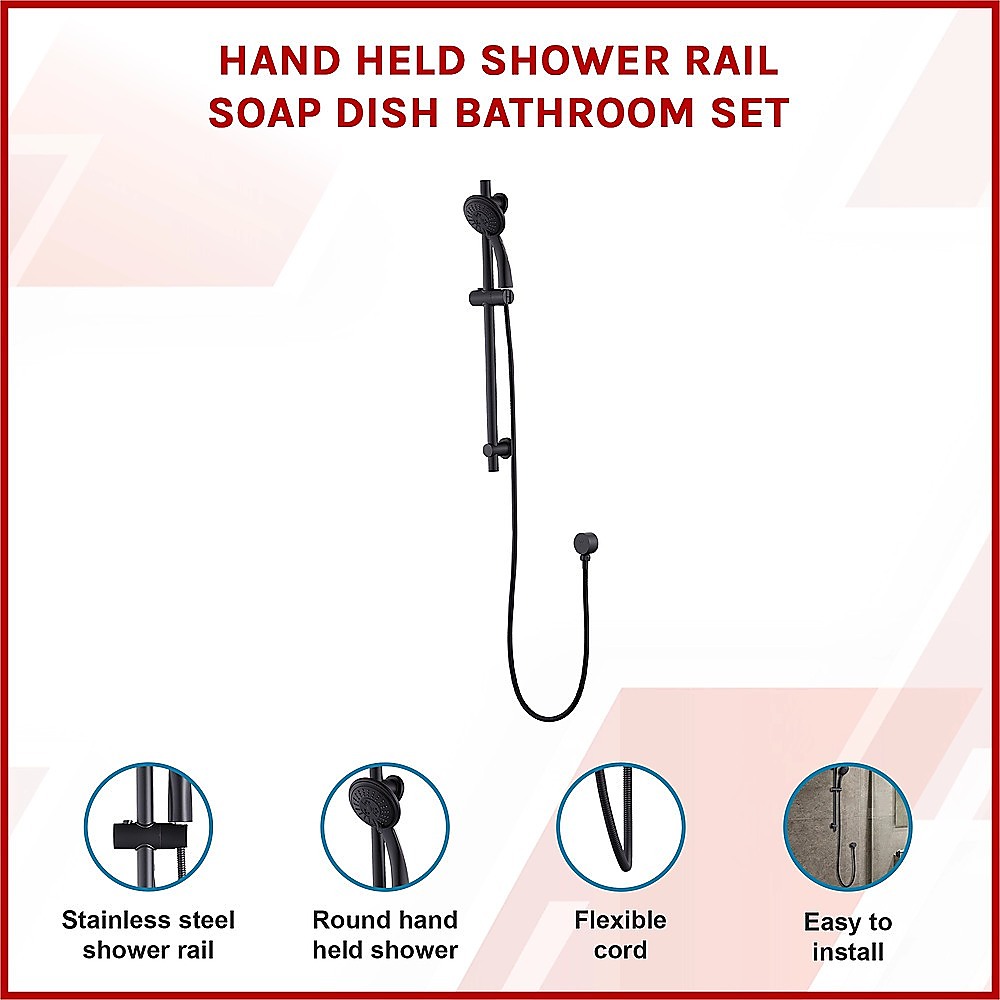 HAND HELD SHOWER RAIL SOAP DISH BATHROOM SET

Stainless steel shower rail

Round hand held shower

Flexible cord

Easy to install