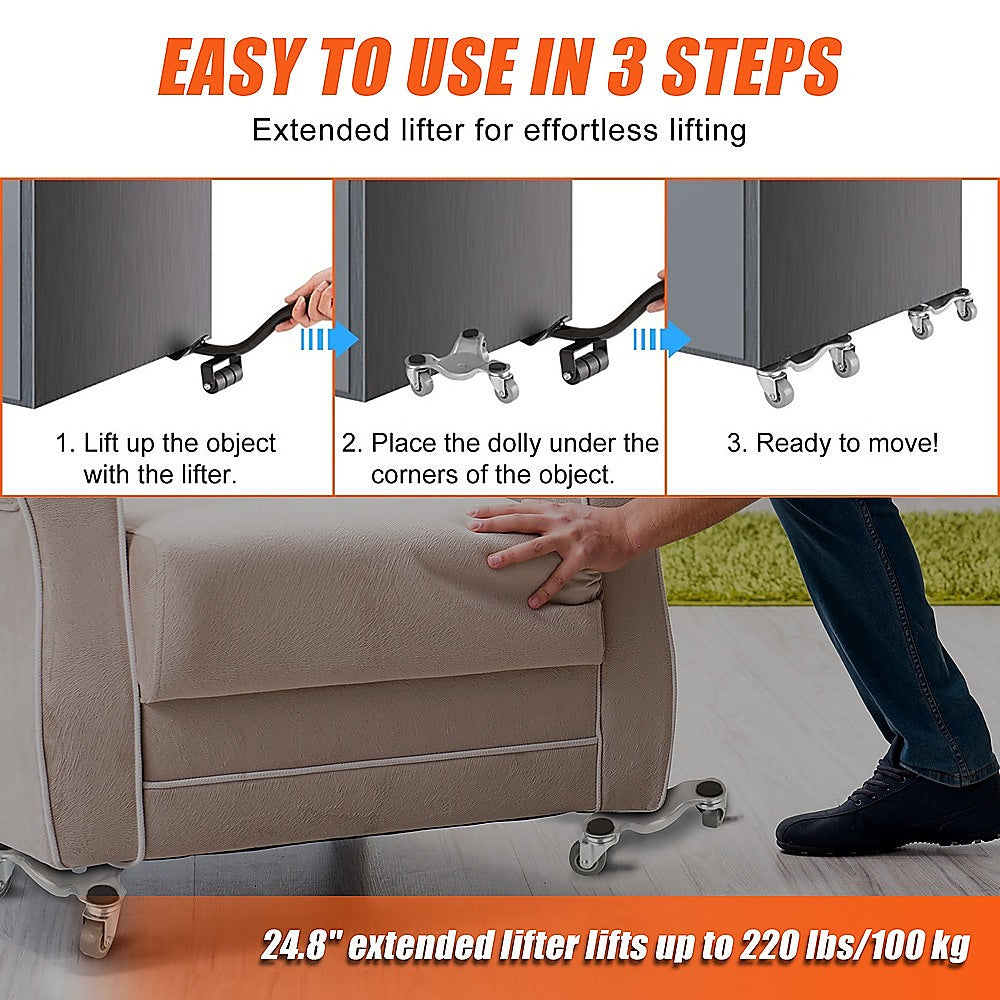 EASY TO USE IN 3 STEPS
Extended lifter for effortless lifting

1. Lift up the object with the lifter.

2. Place the dolly under the corners of the object.

3. Ready to move!

24.8" extended lifter lifts up to 220 lbs/100 kg