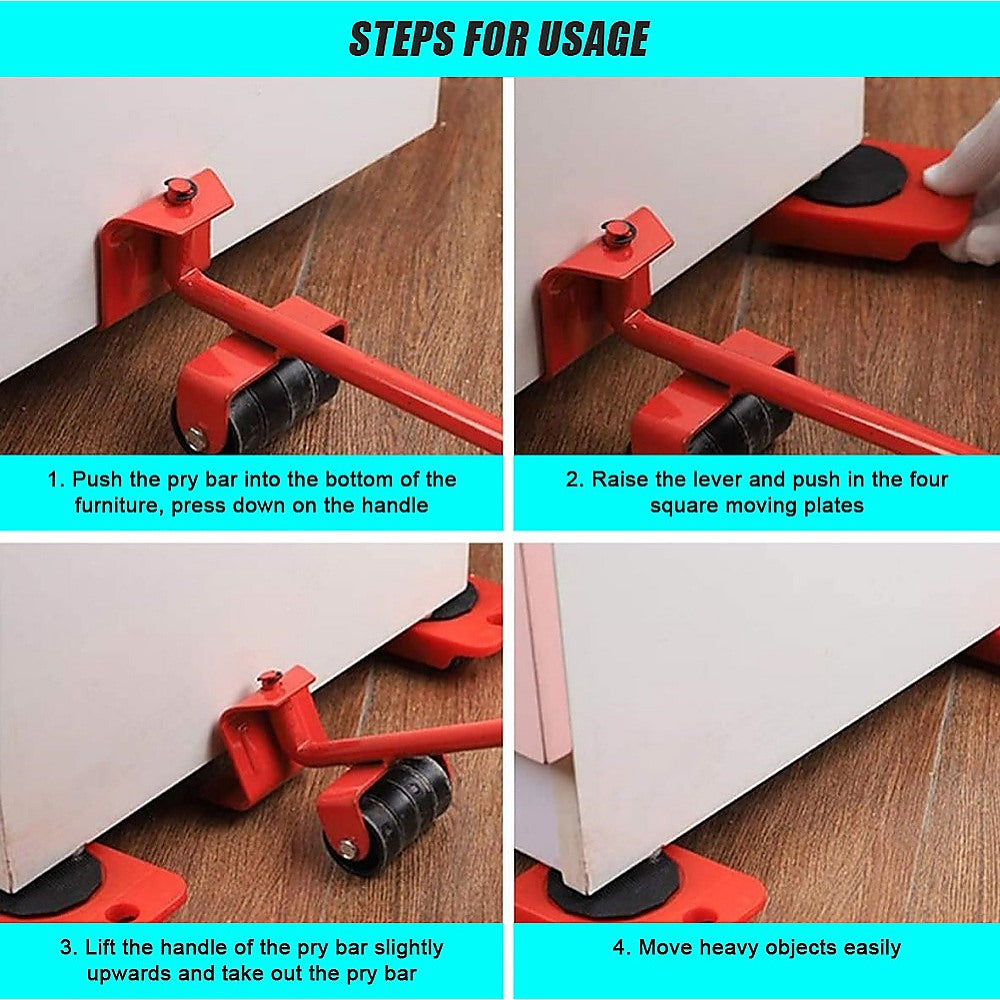 STEPS FOR USAGE

1. Push the pry bar into the bottom of the furniture, press down on the handle

2. Raise the lever and push in the four square moving plates

3. Lift the handle of the pry bar slightly upwards and take out the pry bar

4. Move heavy objects easily