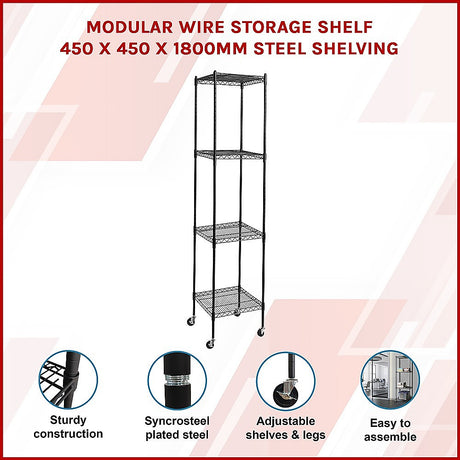 MODULAR WIRE STORAGE SHELF
450 X 450 X 1800MM STEEL SHELVING

Sturdy construction

Syncrosteel plated steel

Adjustable shelves & legs

Easy to assemble