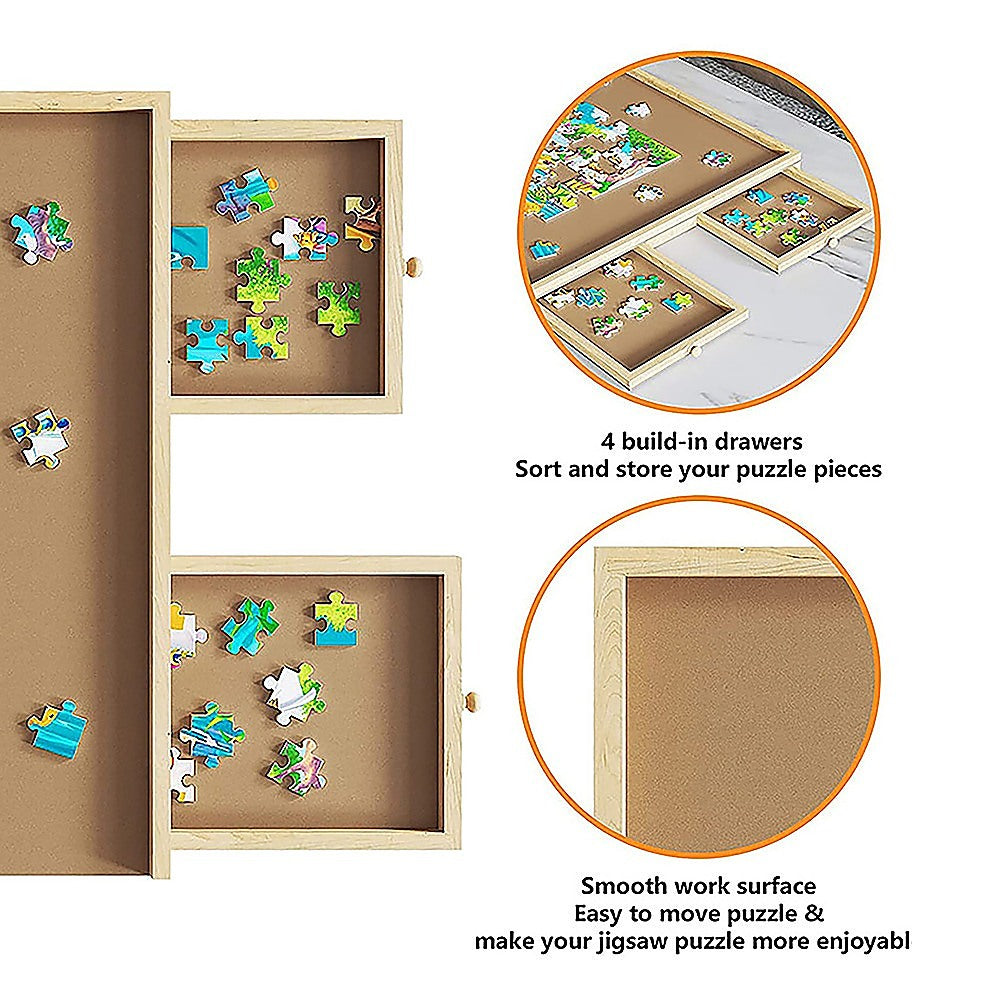 4 build-in drawers
Sort and store your puzzle pieces

Smooth work surface
Easy to move puzzle &
make your jigsaw puzzle more enjoyabl