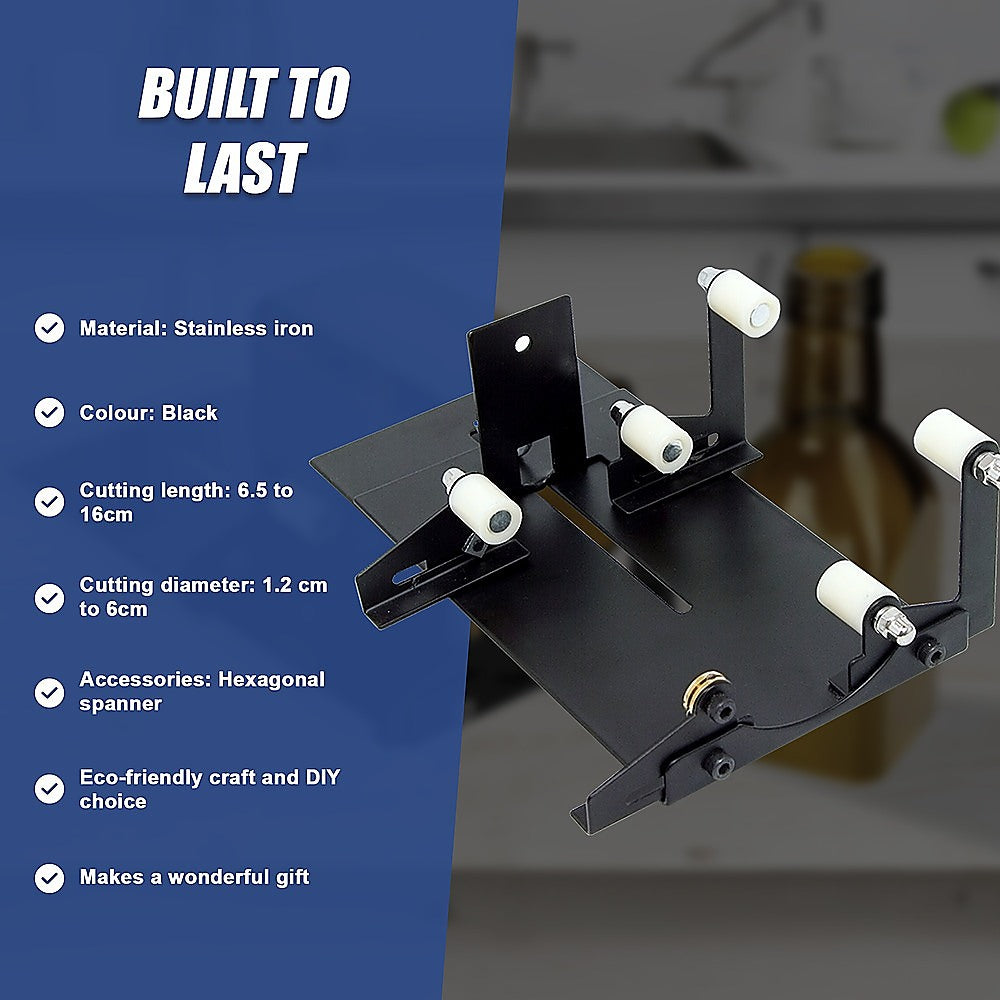 BUILT TO LAST

Material: Stainless iron

Colour: Black

Cutting length: 6.5 to 16cm

Cutting diameter: 1.2 cm to 6cm

Accessories: Hexagonal spanner

Eco-friendly craft and DIY choice

Makes a wonderful gift