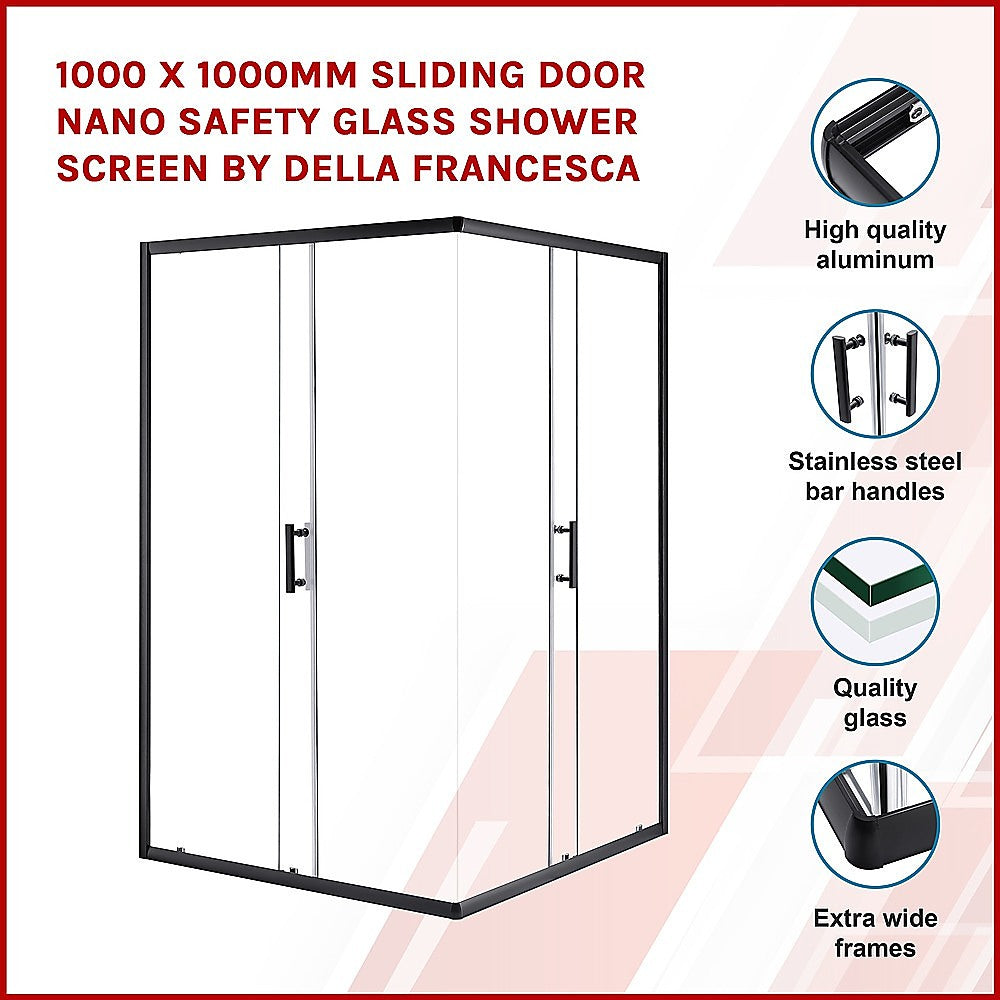 1000 X 1000MM SLIDING DOOR NANO SAFETY GLASS SHOWER SCREEN BY DELLA FRANCESCA

High quality aluminum

Stainless steel bar handles

Quality glass

Extra wide frames