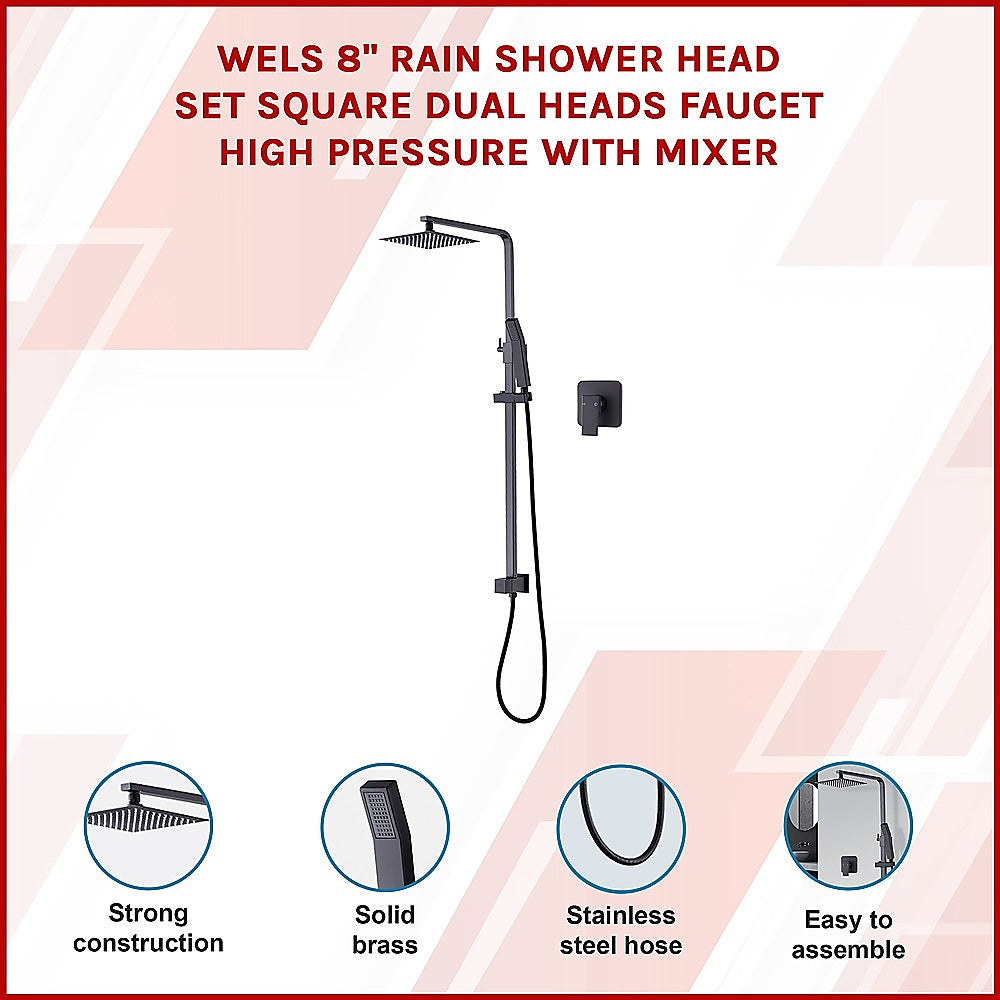 WELS 8" RAIN SHOWER HEAD SET SQUARE DUAL HEADS FAUCET HIGH PRESSURE WITH MIXER

Strong construction

Solid brass

Stainless steel hose

Easy to assemble