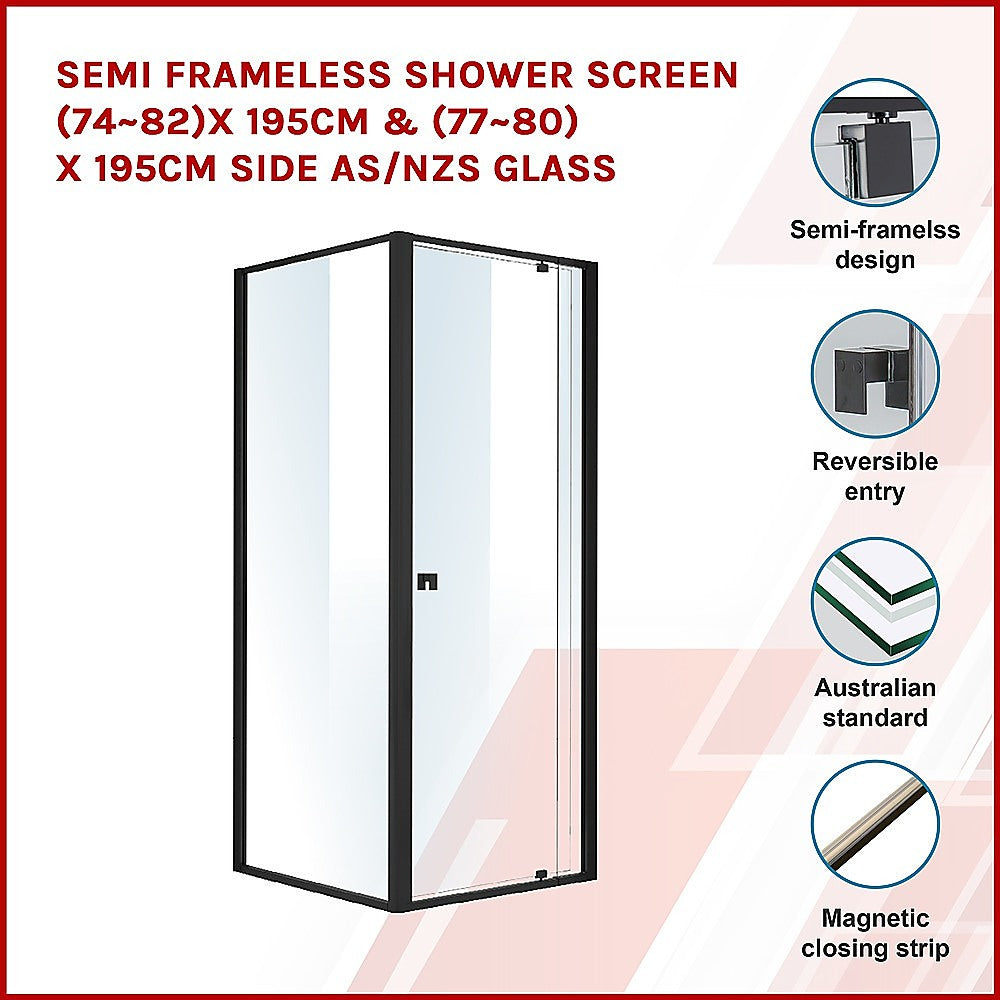 SEMI FRAMELESS SHOWER SCREEN (74~82)X 195CM & (77~80) X 195CM SIDE AS/NZS GLASS

Semi-framelss design

Reversible entry

Australian standard

Magnetic closing strip