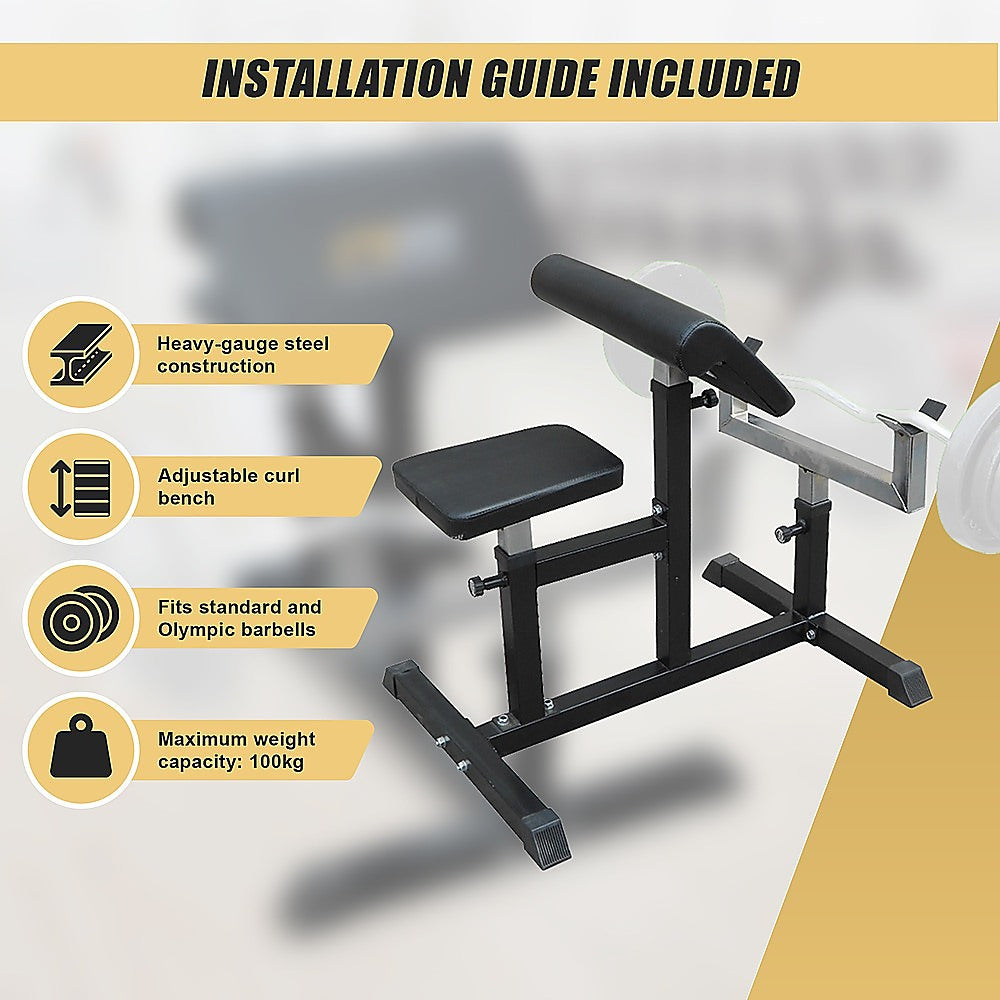 INSTALLATION GUIDE INCLUDED

Heavy-gauge steel construction

Adjustable curl bench

Fits standard and Olympic barbells

Maximum weight capacity: 100kg