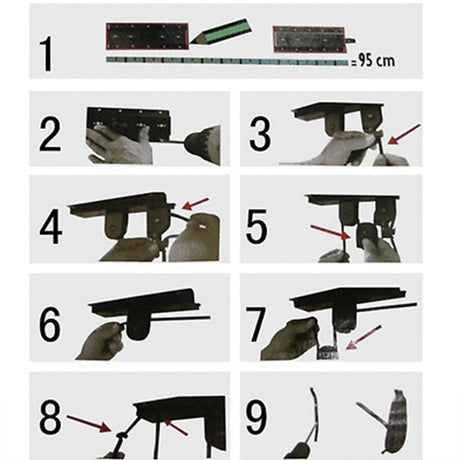 1
= 95 cm
2
3
4
5
6
7
8
9